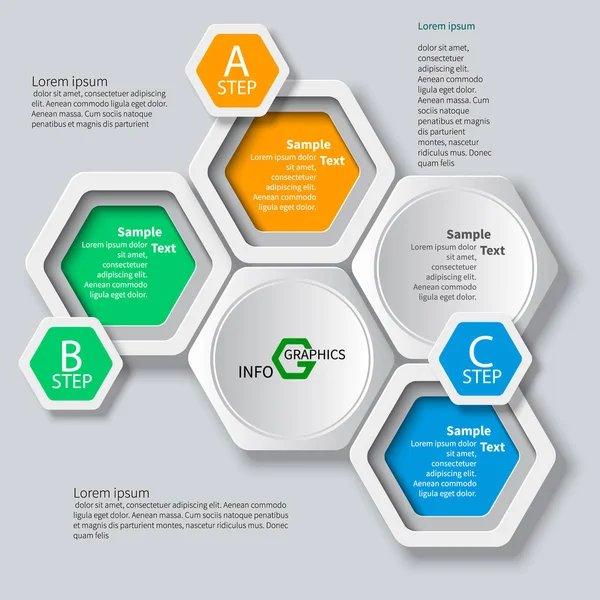 Lorem ipsum

dolor sit amet, consectetuer adipiscing elit. Aenean commodo ligula eget dolor. Aenean massa. Cum sociis natoque penatibus et magnis dis parturient

A
STEP

Sample Text
Lorem ipsum dolor sit amet, consectetuer adipiscing elit. Aenean commodo ligula eget dolor.

Lorem ipsum

dolor sit amet, consectetuer adipiscing elit. Aenean commodo ligula eget dolor. Aenean massa. Cum sociis natoque penatibus et magnis dis parturient montes, nascetur ridiculus mus. Donec quam felis

Sample Text
Lorem ipsum dolor sit amet, consectetuer adipiscing elit. Aenean commodo ligula eget dolor.

Sample Text
Lorem ipsum dolor sit amet, consectetuer adipiscing elit. Aenean commodo ligula eget dolor.

B
STEP

INFO GRAPHICS

C
STEP

Sample Text
Lorem ipsum dolor sit amet, consectetuer adipiscing elit. Aenean commodo ligula eget dolor.

Lorem ipsum

dolor sit amet, consectetuer adipiscing elit. Aenean commodo ligula eget dolor. Aenean massa. Cum sociis natoque penatibus et magnis dis parturient montes, nascetur ridiculus mus. Donec quam felis