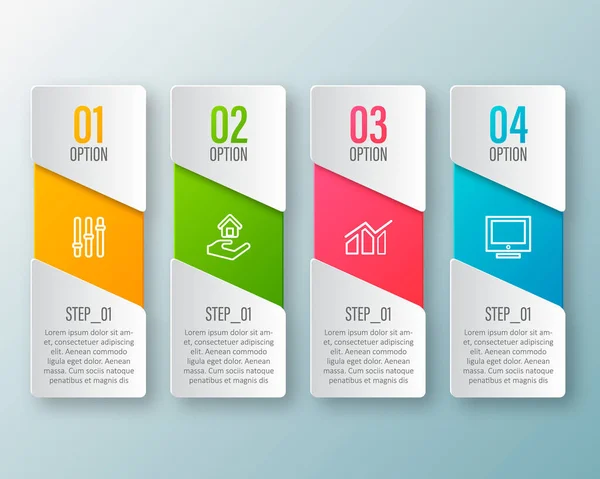 01
OPTION

STEP_01
Lorem ipsum dolor sit amet, consectetuer adipiscing elit. Aenean commodo ligula eget dolor. Aenean massa. Cum sociis natoque penatibus et magnis dis

02
OPTION

STEP_01
Lorem ipsum dolor sit amet, consectetuer adipiscing elit. Aenean commodo ligula eget dolor. Aenean massa. Cum sociis natoque penatibus et magnis dis

03
OPTION

STEP_01
Lorem ipsum dolor sit amet, consectetuer adipiscing elit. Aenean commodo ligula eget dolor. Aenean massa. Cum sociis natoque penatibus et magnis dis

04
OPTION

STEP_01
Lorem ipsum dolor sit amet, consectetuer adipiscing elit. Aenean commodo ligula eget dolor. Aenean massa. Cum sociis natoque penatibus et magnis dis