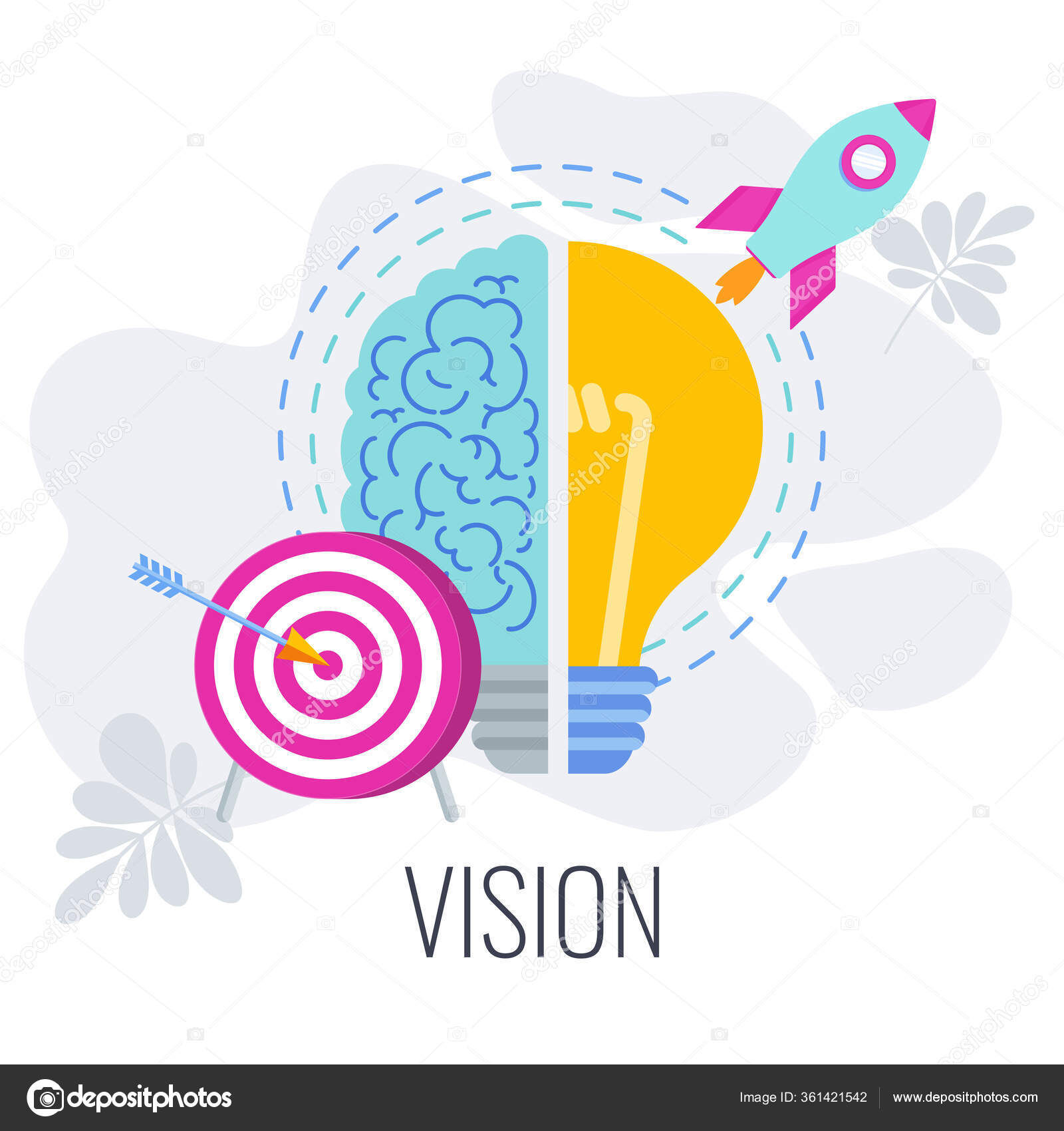 VISION

depositphotos

Image ID: 361421542 www.depositphotos.com