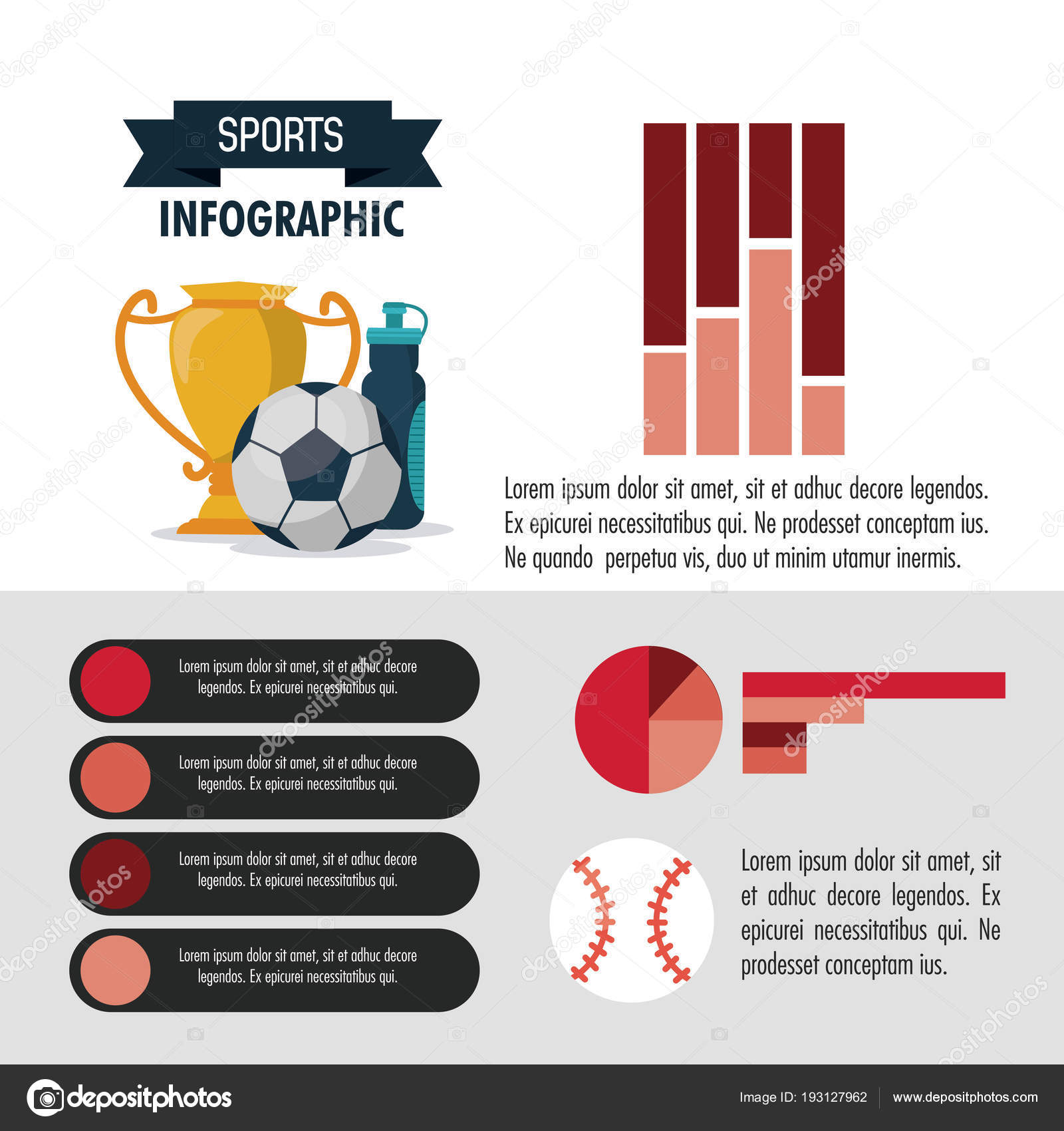 SPORTS
INFOGRAPHIC

Lorem ipsum dolor sit amet, sit et adhuc decore legendos. Ex epicurei necessitatibus qui. Ne prodesset conceptam ius. Ne quando perpetua vis, duo ut minim utamur inermis.

Lorem ipsum dolor sit amet, sit et adhuc decore legendos. Ex epicurei necessitatibus qui.

Lorem ipsum dolor sit amet, sit et adhuc decore legendos. Ex epicurei necessitatibus qui.

Lorem ipsum dolor sit amet, sit et adhuc decore legendos. Ex epicurei necessitatibus qui.

Lorem ipsum dolor sit amet, sit et adhuc decore legendos. Ex epicurei necessitatibus qui.

Lorem ipsum dolor sit amet, sit et adhuc decore legendos. Ex epicurei necessitatibus qui. Ne prodesset conceptam ius.

depositphotos
Image ID: 193127962
www.depositphotos.com