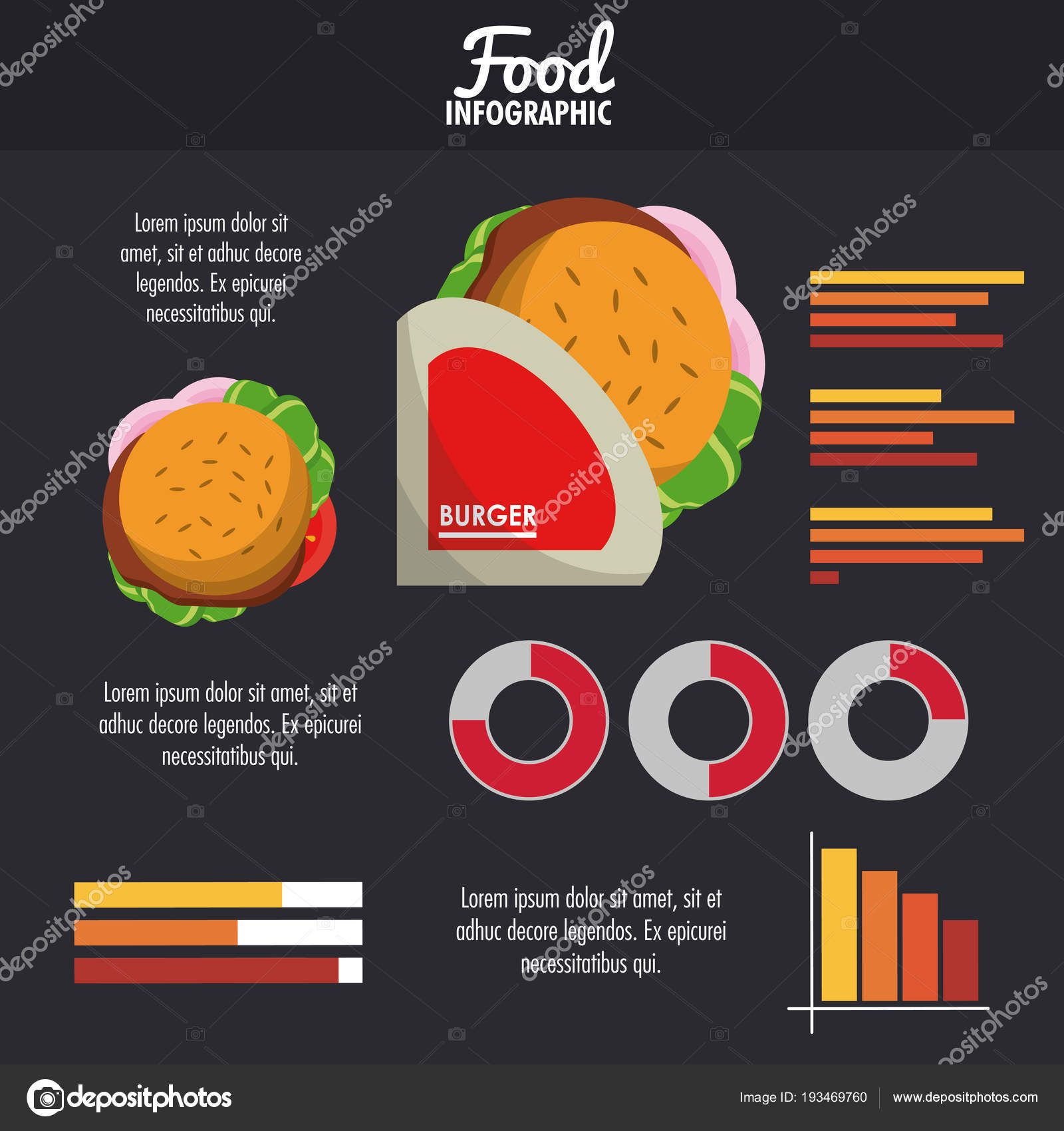 Food
INFOGRAPHIC

Lorem ipsum dolor sit amet, sit et adhuc decore legendos. Ex epicurei necessitatibus qui.

BURGER

Lorem ipsum dolor sit amet, sit et adhuc decore legendos. Ex epicurei necessitatibus qui.

Lorem ipsum dolor sit amet, sit et adhuc decore legendos. Ex epicurei necessitatibus qui.

depositphotos

Image ID: 193469760 www.depositphotos.com