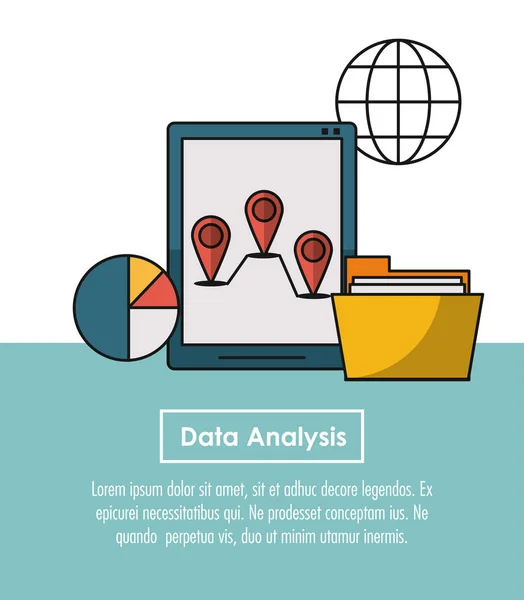 Data Analysis

Lorem ipsum dolor sit amet, sit et adhuc decore legendos. Ex epicurei necessitatibus qui. Ne prodesset conceptam ius. Ne quando perpetua vis, duo ut minim utamur inermis.