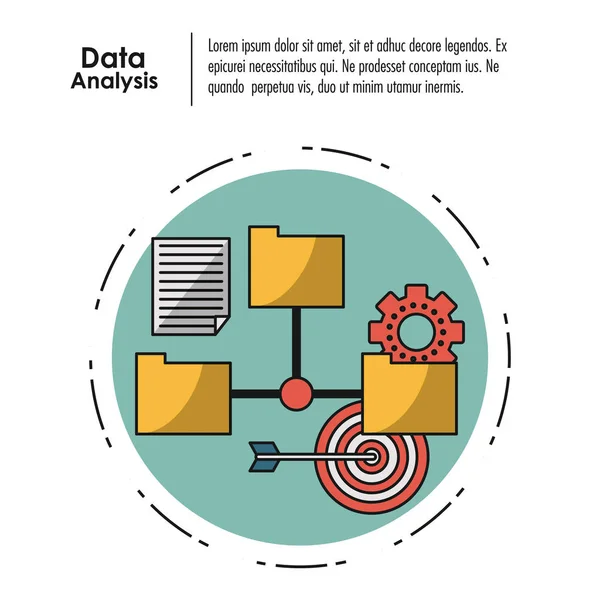 Data Analysis

Lorem ipsum dolor sit amet, sit et adhuc decore legendos. Ex epicurei necessitatibus qui. Ne prodesset conceptam ius. Ne quando perpetua vis, duo ut minim utamur inermis.