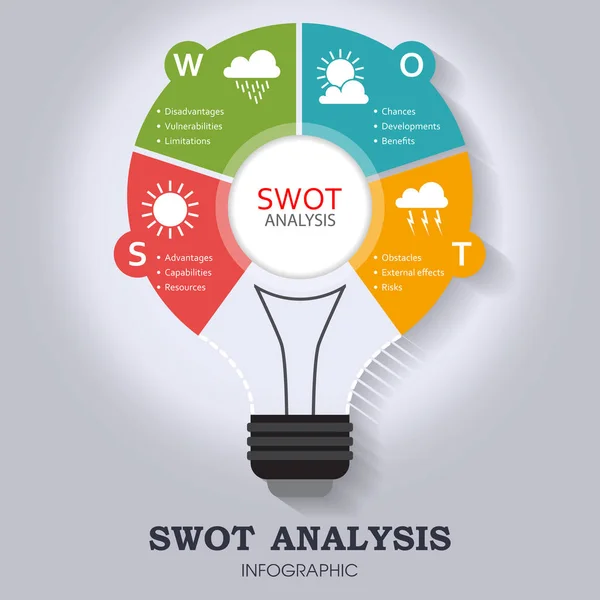 W

• Disadvantages
• Vulnerabilities
• Limitations

O

• Chances
• Developments
• Benefits

SWOT
ANALYSIS

S

• Advantages
• Capabilities
• Resources

T

• Obstacles
• External effects
• Risks

SWOT ANALYSIS
INFOGRAPHIC