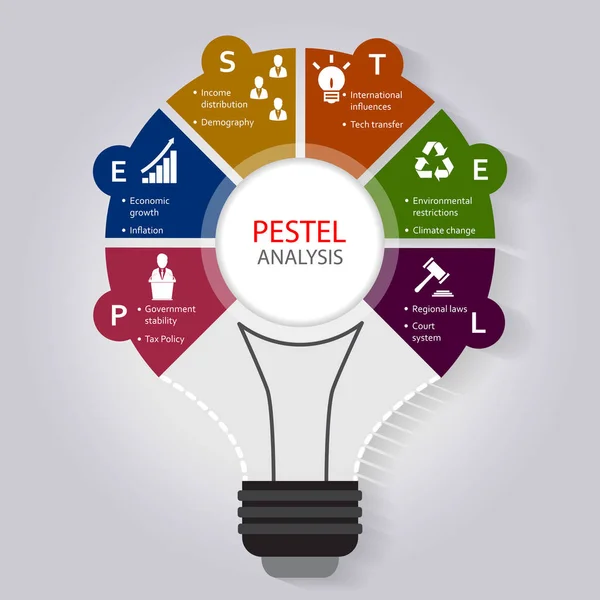 PESTEL
ANALYSIS

P
• Government stability
• Tax Policy

E
• Economic growth
• Inflation

S
• Income distribution
• Demography

T
• International influences
• Tech transfer

E
• Environmental restrictions
• Climate change

L
• Regional laws
• Court system