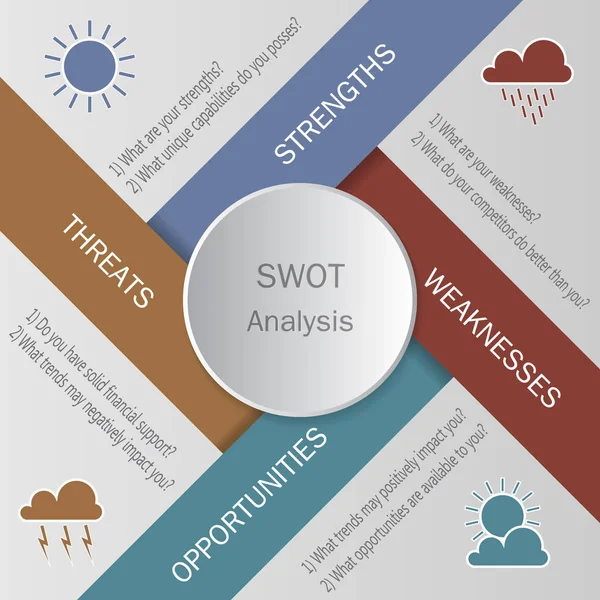 SWOT
Analysis

STRENGTHS
1) What are your strengths?
2) What unique capabilities do you posses?

WEAKNESSES
1) What are your weaknesses?
2) What do your competitors do better than you?

OPPORTUNITIES
1) What trends may positively impact you?
2) What opportunities are available to you?

THREATS
1) Do you have solid financial support?
2) What trends may negatively impact you?