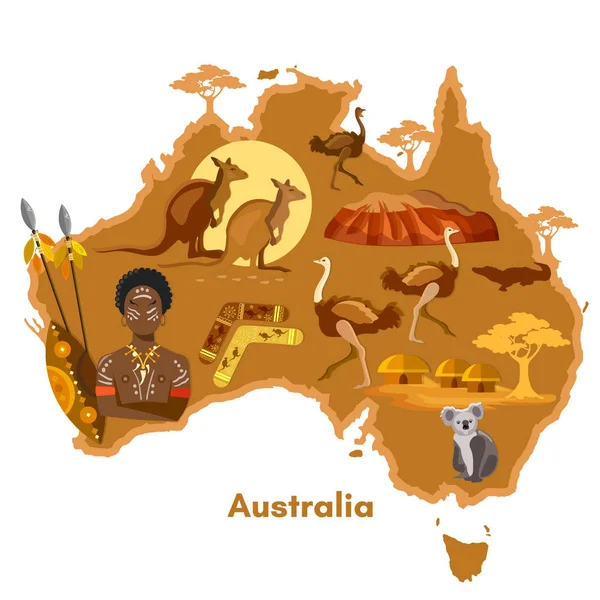 Australia