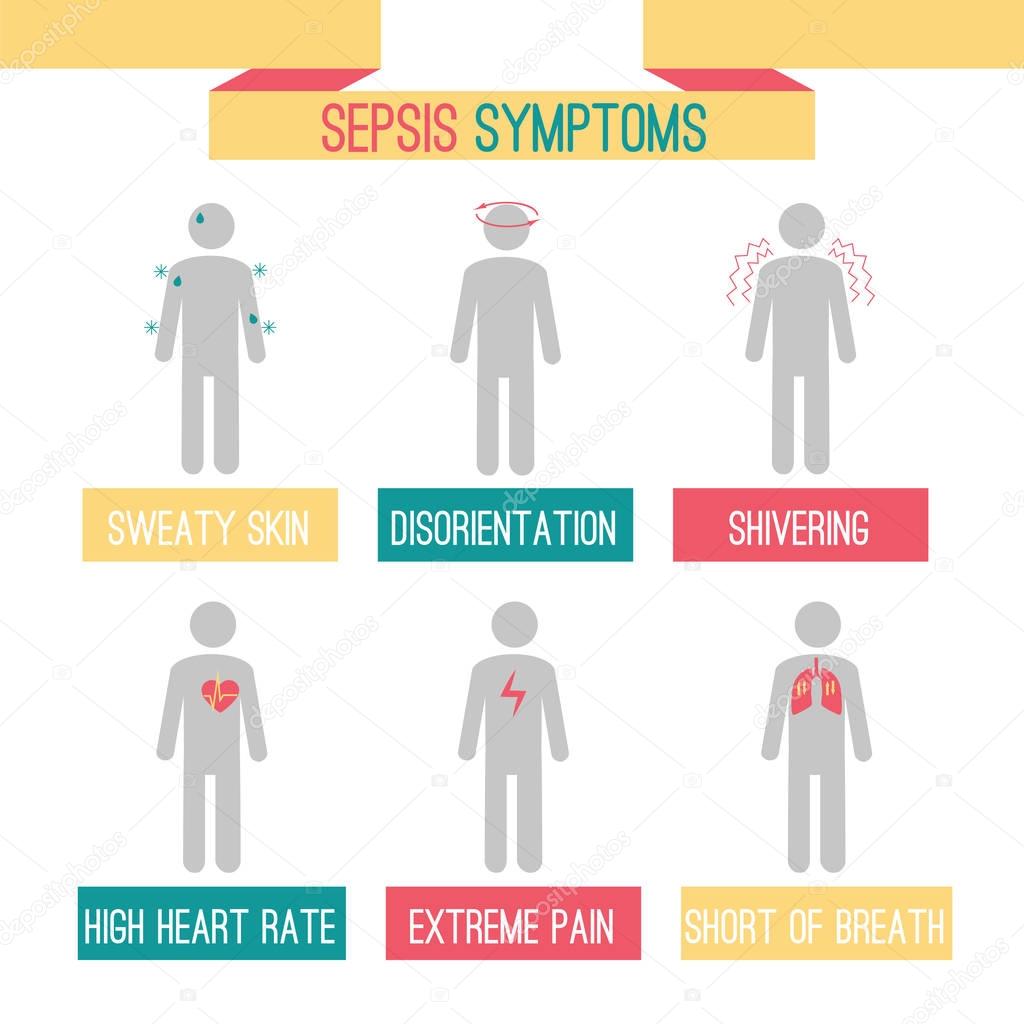 SEPSIS SYMPTOMS

SWEATY SKIN

DISORIENTATION

SHIVERING

HIGH HEART RATE

EXTREME PAIN

SHORT OF BREATH

depositphotos