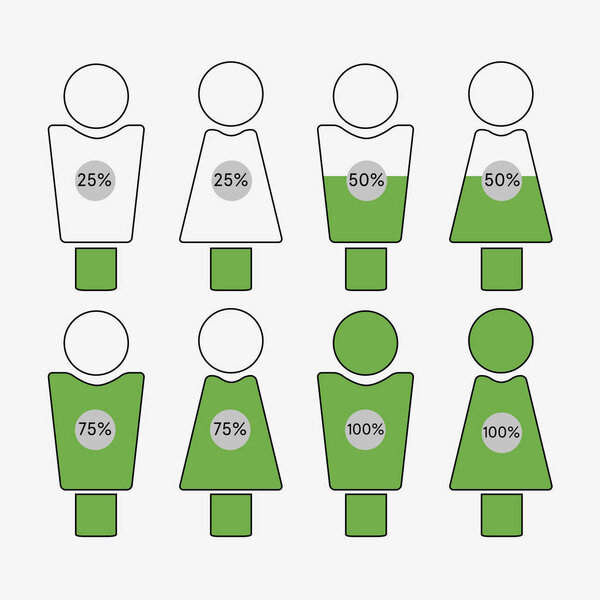 25%
25%
50%
50%
75%
75%
100%
100%