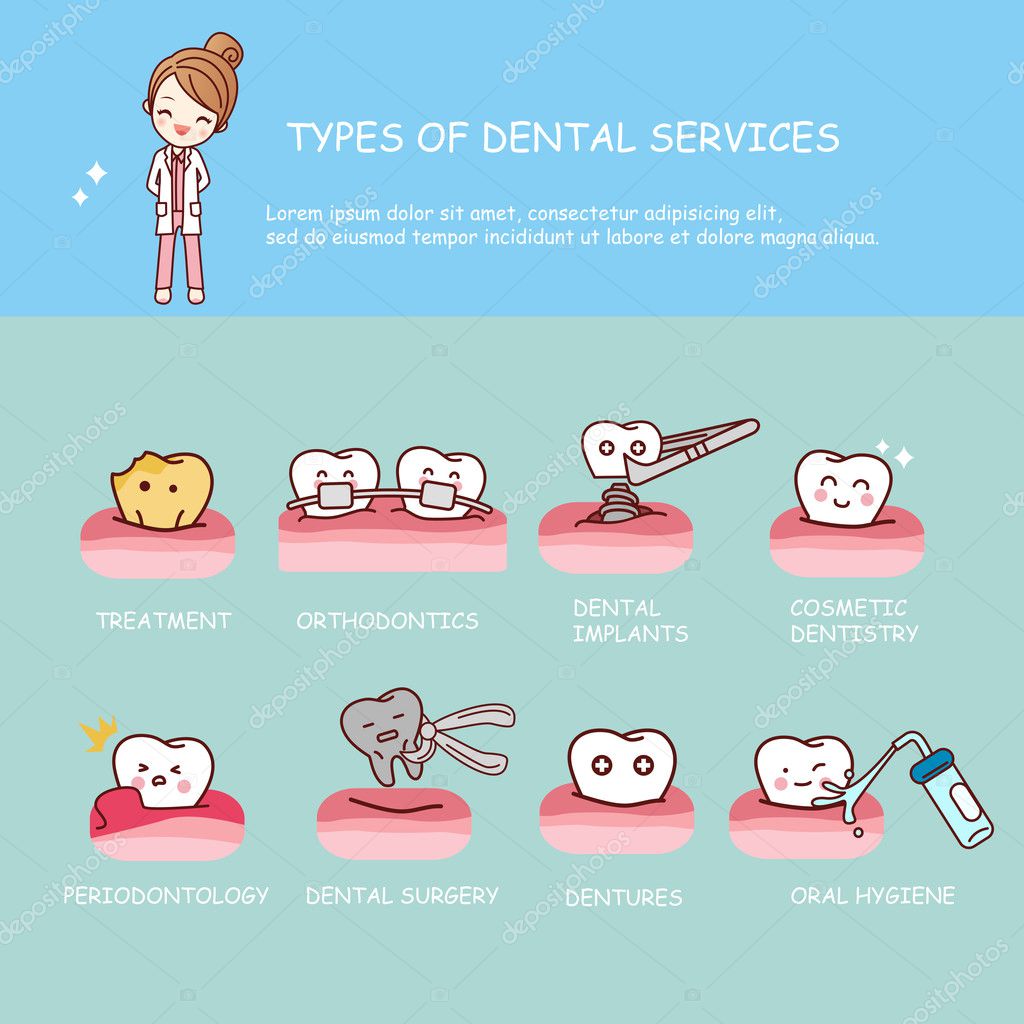 TYPES OF DENTAL SERVICES

Lorem ipsum dolor sit amet, consectetur adipisicing elit, sed do eiusmod tempor incididunt ut labore et dolore magna aliqua.

TREATMENT

ORTHODONTICS

DENTAL IMPLANTS

COSMETIC DENTISTRY

PERIODONTOLOGY

DENTAL SURGERY

DENTURES

ORAL HYGIENE

depositphotos