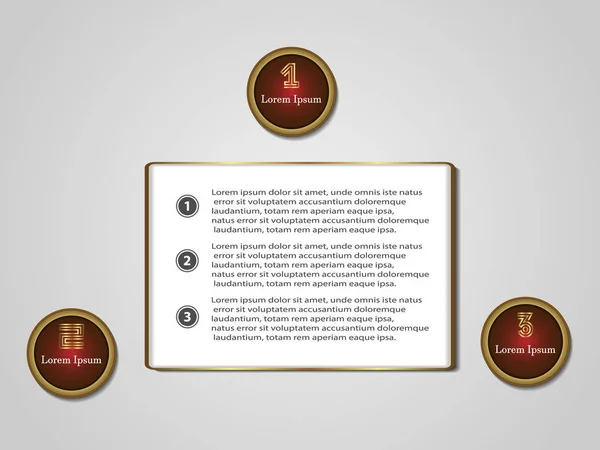 1
Lorem Ipsum

1 Lorem ipsum dolor sit amet, unde omnis iste natus error sit voluptatem accusantium doloremque laudantium, totam rem aperiam eaque ipsa, natus error sit voluptatem accusantium doloremque laudantium, totam rem aperiam eaque ipsa.

2 Lorem ipsum dolor sit amet, unde omnis iste natus error sit voluptatem accusantium doloremque laudantium, totam rem aperiam eaque ipsa, natus error sit voluptatem accusantium doloremque laudantium, totam rem aperiam eaque ipsa.

3 Lorem ipsum dolor sit amet, unde omnis iste natus error sit voluptatem accusantium doloremque laudantium, totam rem aperiam eaque ipsa, natus error sit voluptatem accusantium doloremque laudantium, totam rem aperiam eaque ipsa.

2
Lorem Ipsum

3
Lorem Ipsum