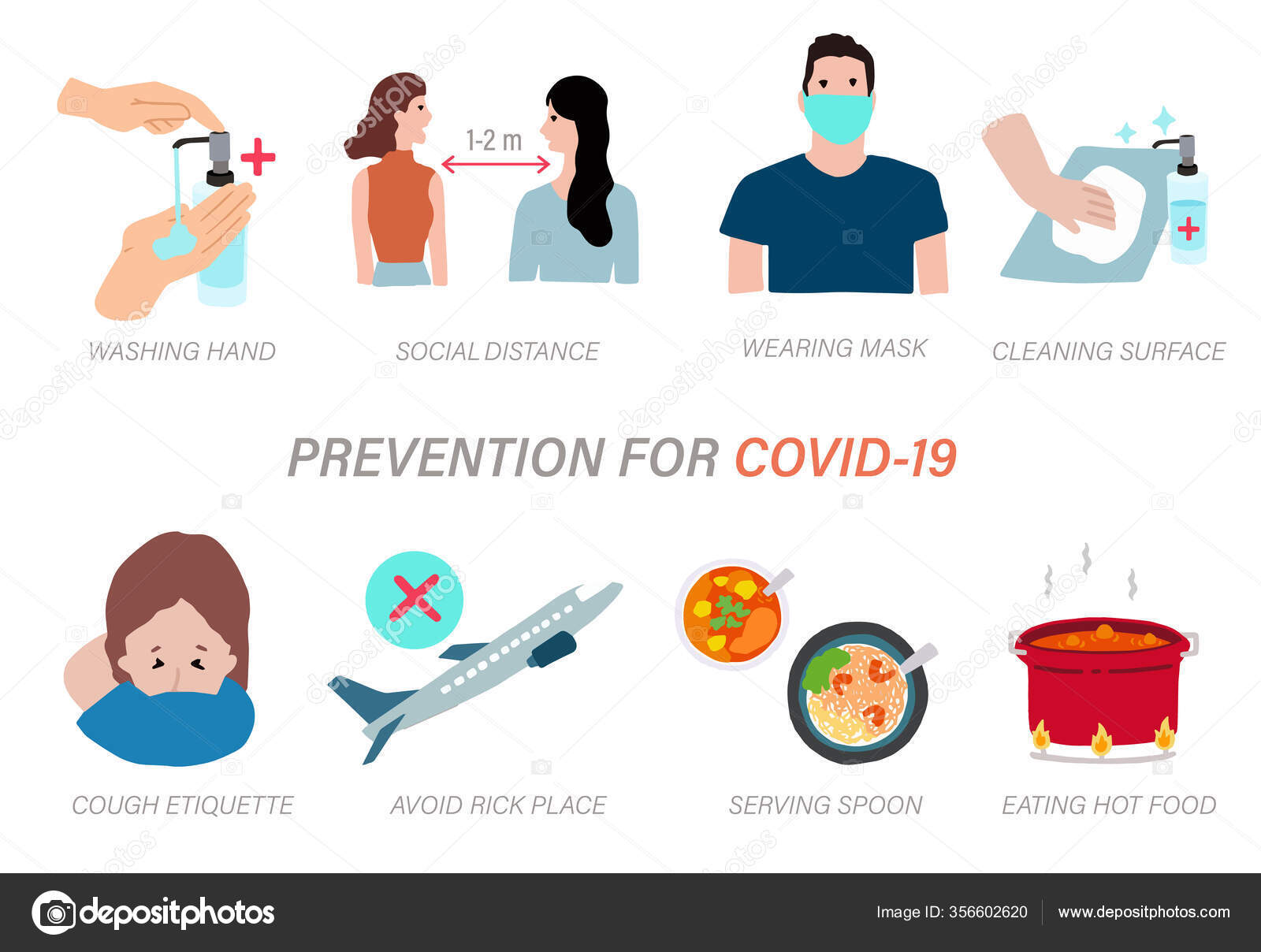 1-2 m

WASHING HAND

SOCIAL DISTANCE

WEARING MASK

CLEANING SURFACE

PREVENTION FOR COVID-19

COUGH ETIQUETTE

AVOID RICK PLACE

SERVING SPOON

EATING HOT FOOD

depositphotos

Image ID: 356602620

www.depositphotos.com