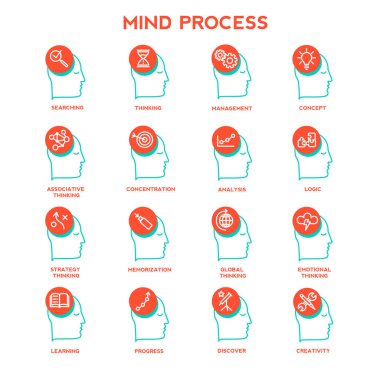 MIND PROCESS

SEARCHING

THINKING

MANAGEMENT

CONCEPT

ASSOCIATIVE THINKING

CONCENTRATION

ANALYSIS

LOGIC

STRATEGY THINKING

MEMORIZATION

GLOBAL THINKING

EMOTIONAL THINKING

LEARNING

PROGRESS

DISCOVER

CREATIVITY