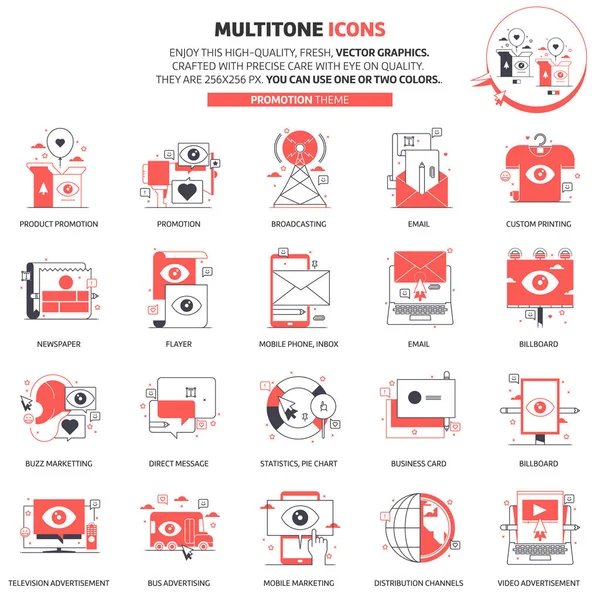 MULTITONE ICONS

ENJOY THIS HIGH-QUALITY, FRESH, VECTOR GRAPHICS. CRAFTED WITH PRECISE CARE WITH EYE ON QUALITY. THEY ARE 256X256 PX. YOU CAN USE ONE OR TWO COLORS..

PROMOTION THEME

PRODUCT PROMOTION
PROMOTION
BROADCASTING
EMAIL
CUSTOM PRINTING

NEWSPAPER
FLAYER
MOBILE PHONE, INBOX
EMAIL
BILLBOARD

BUZZ MARKETTING
DIRECT MESSAGE
STATISTICS, PIE CHART
BUSINESS CARD
BILLBOARD

TELEVISION ADVERTISEMENT
BUS ADVERTISING
MOBILE MARKETING
DISTRIBUTION CHANNELS
VIDEO ADVERTISEMENT