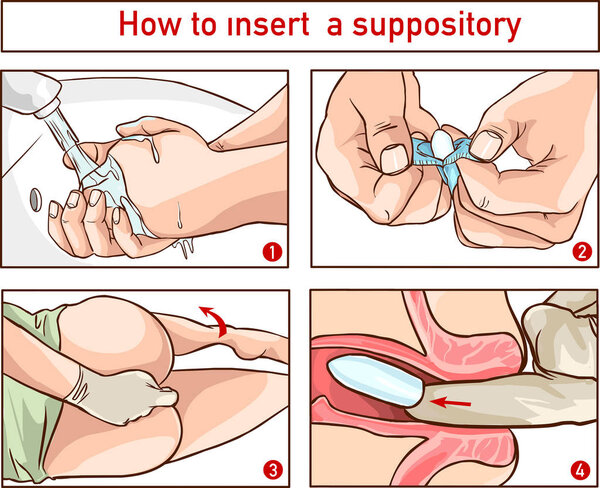 How to insert a suppository

1

2

3

4