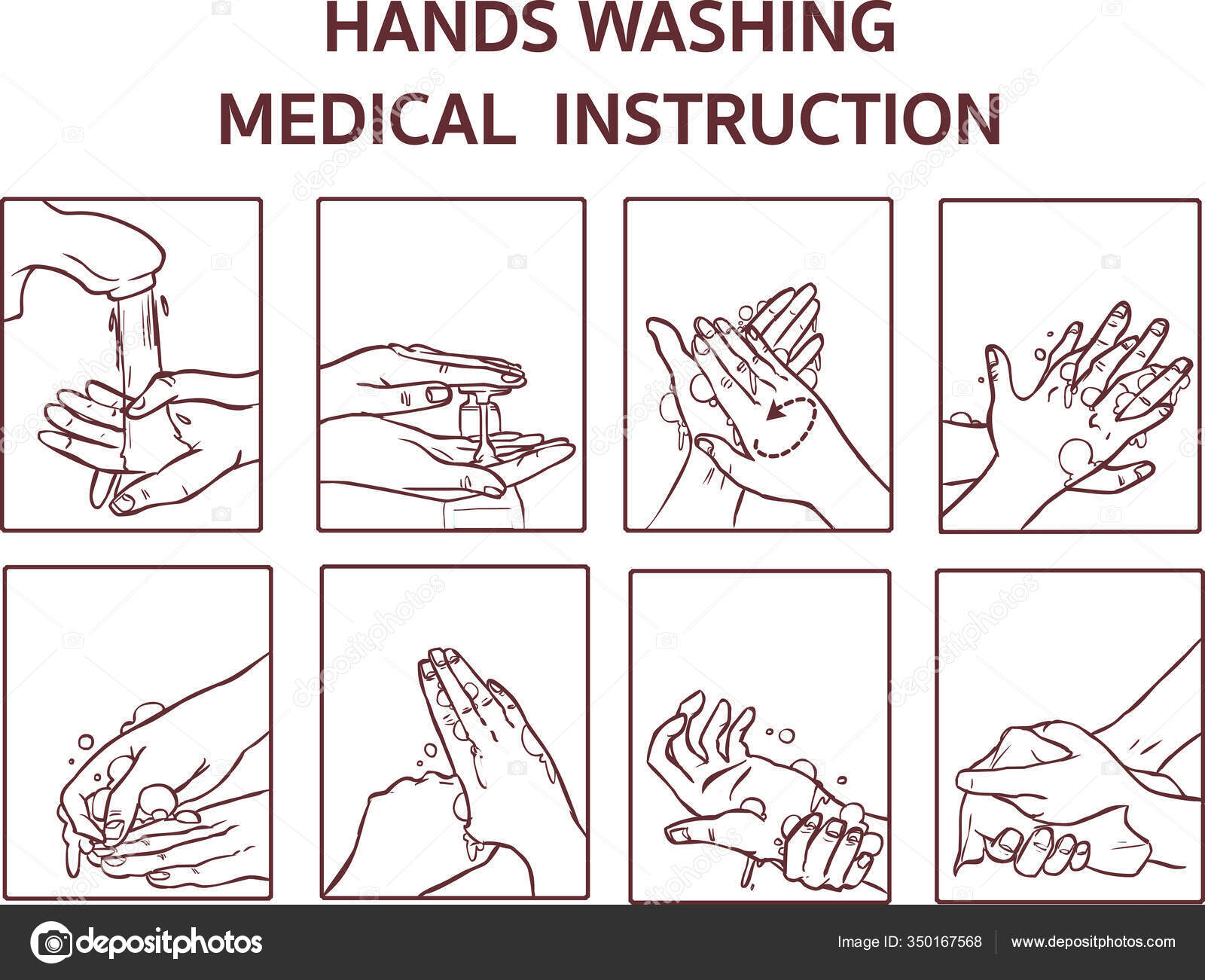 HANDS WASHING
MEDICAL INSTRUCTION

depositphotos

Image ID: 350167568

www.depositphotos.com