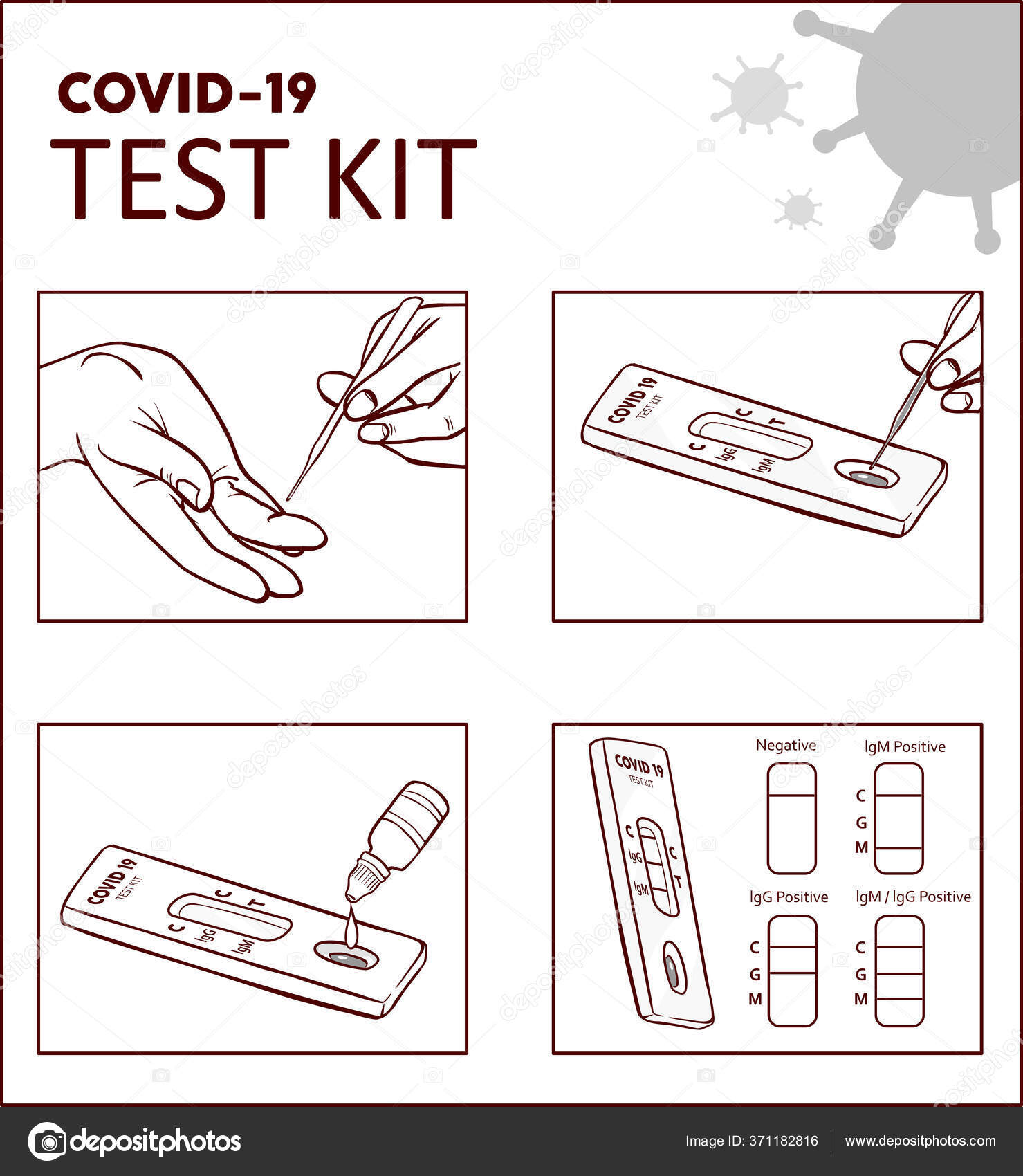 COVID-19
TEST KIT

COVID 19
TEST KIT
C T
C IgG IgM

COVID 19
TEST KIT
C T
C IgG IgM

COVID 19
TEST KIT
C
IgG
IgM
C
T

Negative

IgM Positive
C
G
M

IgG Positive
C
G
M

IgM / IgG Positive
C
G
M

depositphotos

Image ID: 371182816 www.depositphotos.com