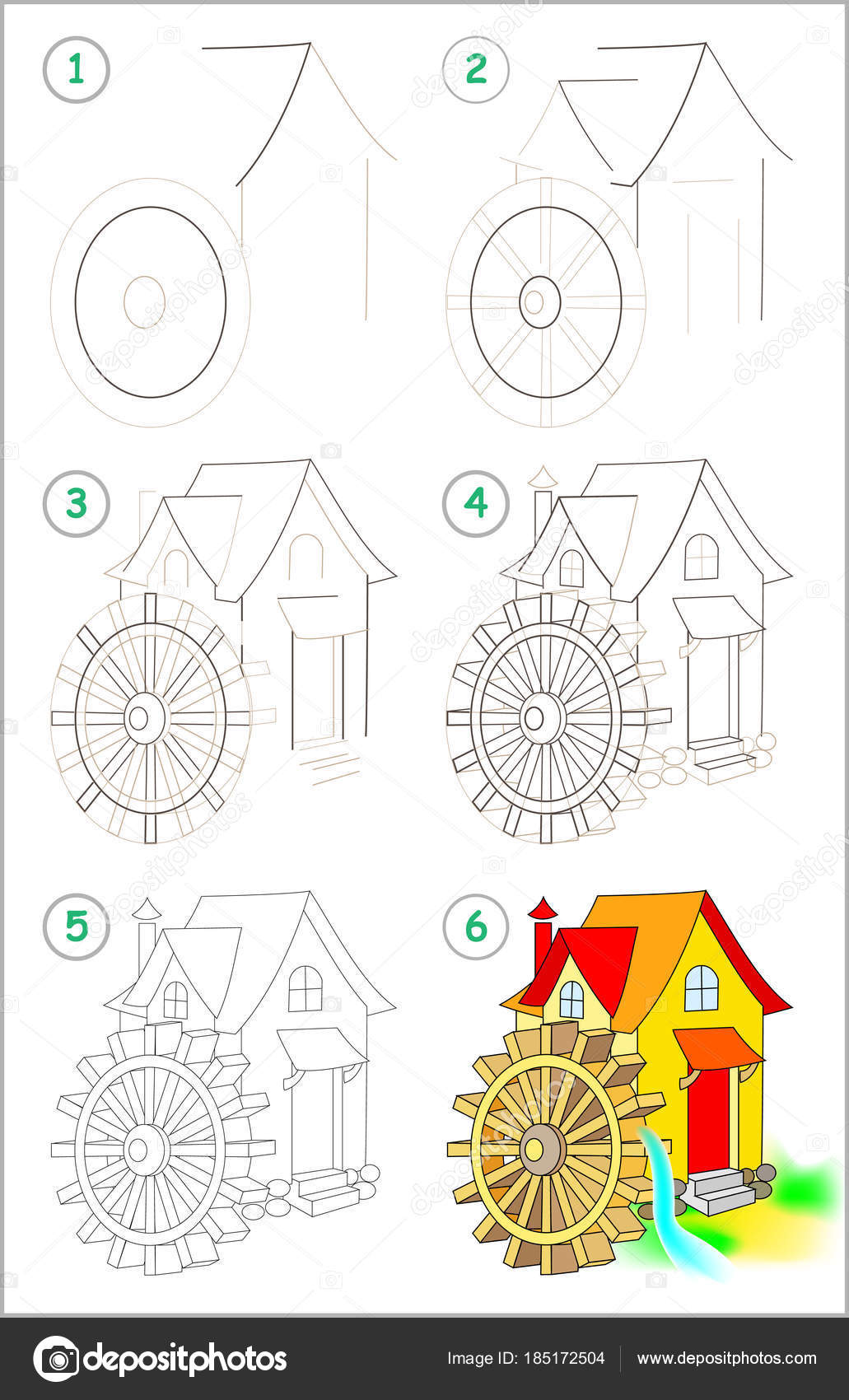 1

2

3

4

5

6

depositphotos

Image ID: 185172504

www.depositphotos.com