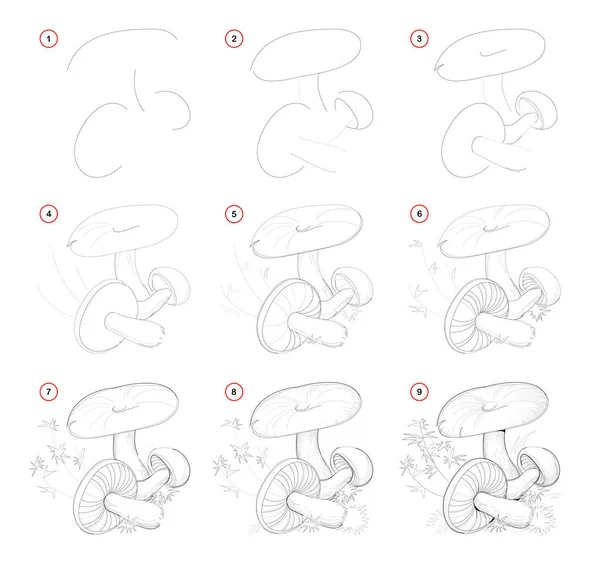 1
2
3
4
5
6
7
8
9