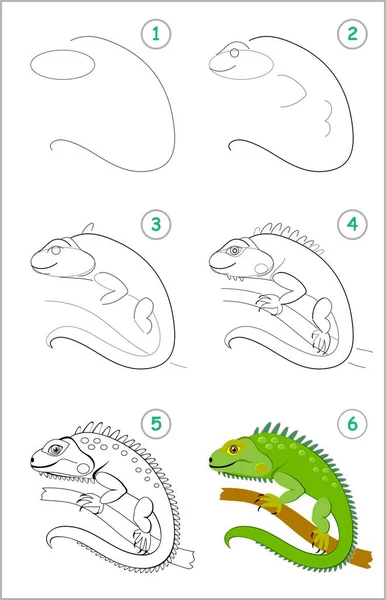 1
2
3
4
5
6