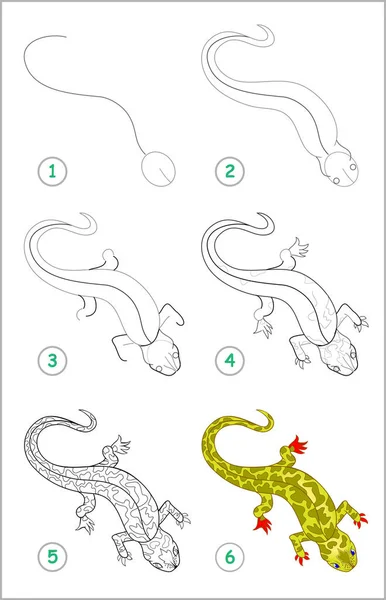 1

2

3

4

5

6