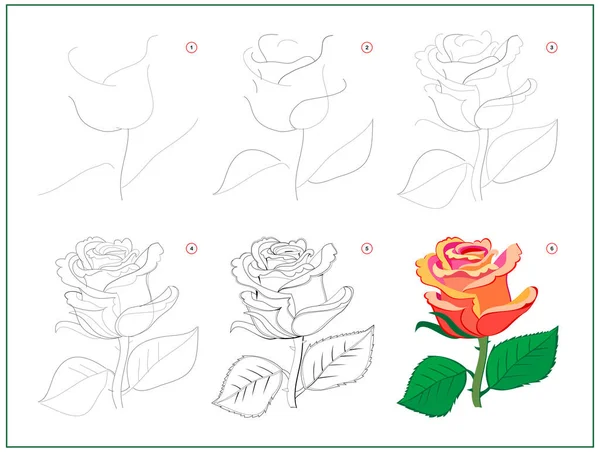 1
2
3
4
5
6