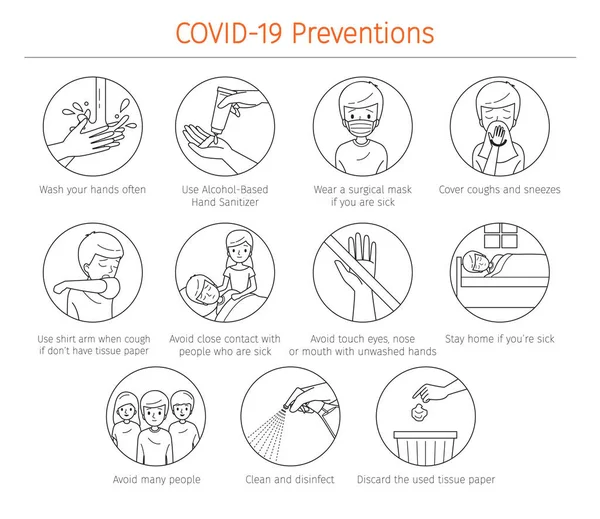 COVID-19 Preventions

Wash your hands often

Use Alcohol-Based Hand Sanitizer

Wear a surgical mask if you are sick

Cover coughs and sneezes

Use shirt arm when cough if don't have tissue paper

Avoid close contact with people who are sick

Avoid touch eyes, nose or mouth with unwashed hands

Stay home if you're sick

Avoid many people

Clean and disinfect

Discard the used tissue paper