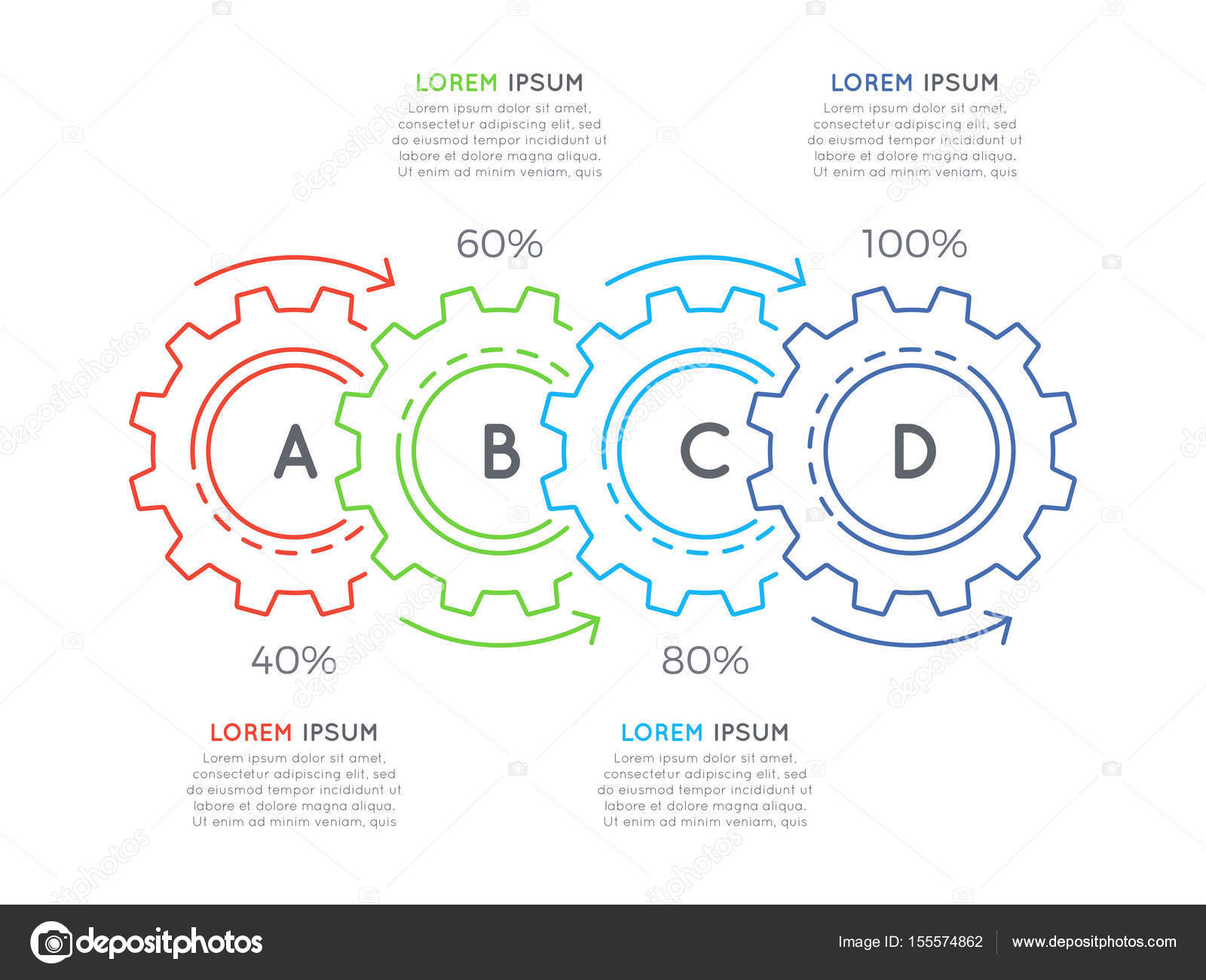 LOREM IPSUM
Lorem ipsum dolor sit amet, consectetur adipiscing elit, sed do eiusmod tempor incididunt ut labore et dolore magna aliqua. Ut enim ad minim veniam, quis

LOREM IPSUM
Lorem ipsum dolor sit amet, consectetur adipiscing elit, sed do eiusmod tempor incididunt ut labore et dolore magna aliqua. Ut enim ad minim veniam, quis

60%

100%

A

B

C

D

40%

80%

LOREM IPSUM
Lorem ipsum dolor sit amet, consectetur adipiscing elit, sed do eiusmod tempor incididunt ut labore et dolore magna aliqua. Ut enim ad minim veniam, quis

LOREM IPSUM
Lorem ipsum dolor sit amet, consectetur adipiscing elit, sed do eiusmod tempor incididunt ut labore et dolore magna aliqua. Ut enim ad minim veniam, quis

depositphotos

Image ID: 155574862 www.depositphotos.com