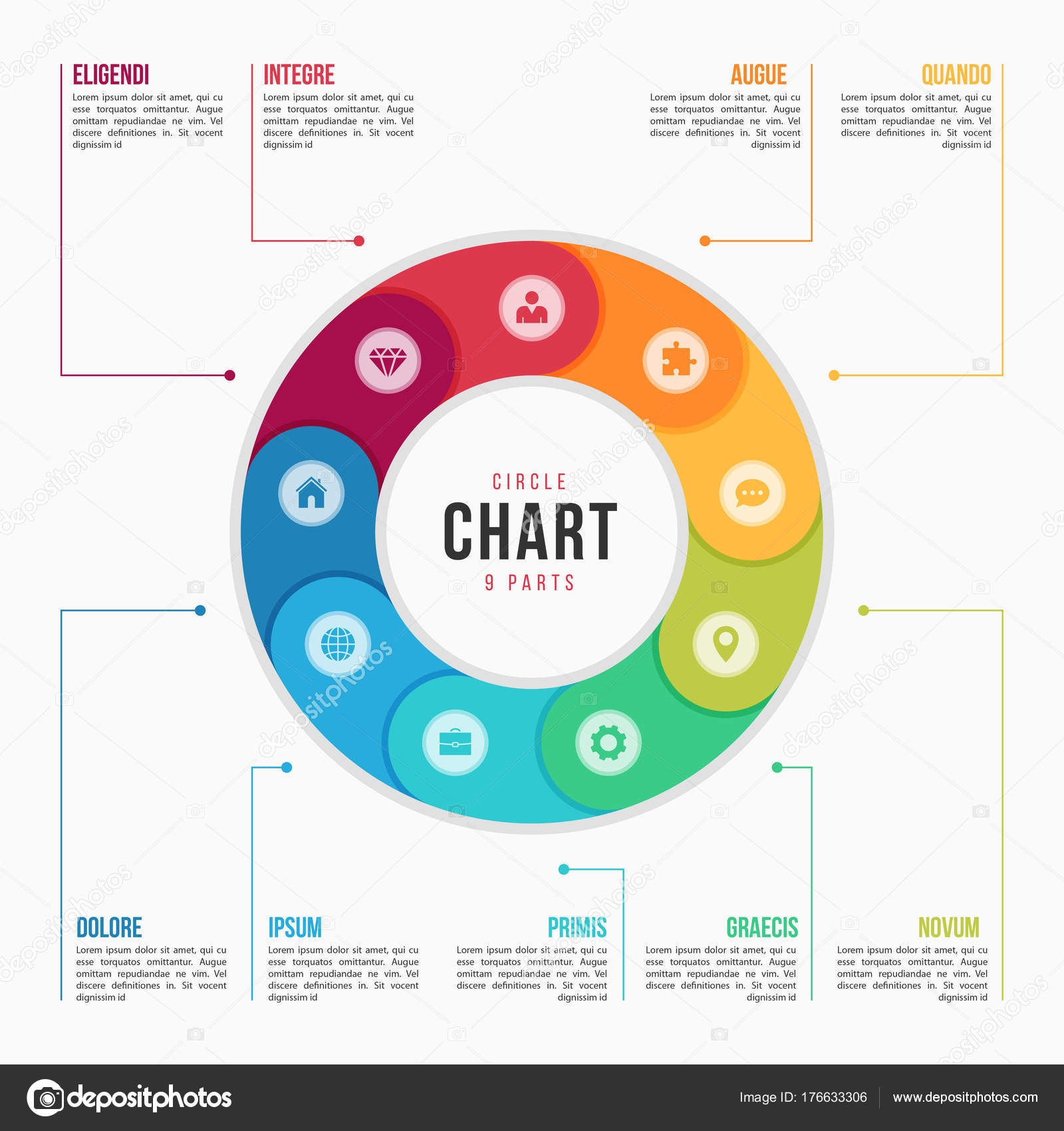 ELIGENDI
Lorem ipsum dolor sit amet, qui cu esse torquatos omittantur. Augue omittam repudiandae ne vim. Vel discere definitiones in. Sit vocent dignissim id

INTEGRE
Lorem ipsum dolor sit amet, qui cu esse torquatos omittantur. Augue omittam repudiandae ne vim. Vel discere definitiones in. Sit vocent dignissim id

AUGUE
Lorem ipsum dolor sit amet, qui cu esse torquatos omittantur. Augue omittam repudiandae ne vim. Vel discere definitiones in. Sit vocent dignissim id

QUANDO
Lorem ipsum dolor sit amet, qui cu esse torquatos omittantur. Augue omittam repudiandae ne vim. Vel discere definitiones in. Sit vocent dignissim id

CIRCLE
CHART
9 PARTS

DOLORE
Lorem ipsum dolor sit amet, qui cu esse torquatos omittantur. Augue omittam repudiandae ne vim. Vel discere definitiones in. Sit vocent dignissim id

IPSUM
Lorem ipsum dolor sit amet, qui cu esse torquatos omittantur. Augue omittam repudiandae ne vim. Vel discere definitiones in. Sit vocent dignissim id

PRIMIS
Lorem ipsum dolor sit amet, qui cu esse torquatos omittantur. Augue omittam repudiandae ne vim. Vel discere definitiones in. Sit vocent dignissim id

GRAECIS
Lorem ipsum dolor sit amet, qui cu esse torquatos omittantur. Augue omittam repudiandae ne vim. Vel discere definitiones in. Sit vocent dignissim id

NOVUM
Lorem ipsum dolor sit amet, qui cu esse torquatos omittantur. Augue omittam repudiandae ne vim. Vel discere definitiones in. Sit vocent dignissim id

depositphotos
Image ID: 176633306
www.depositphotos.com