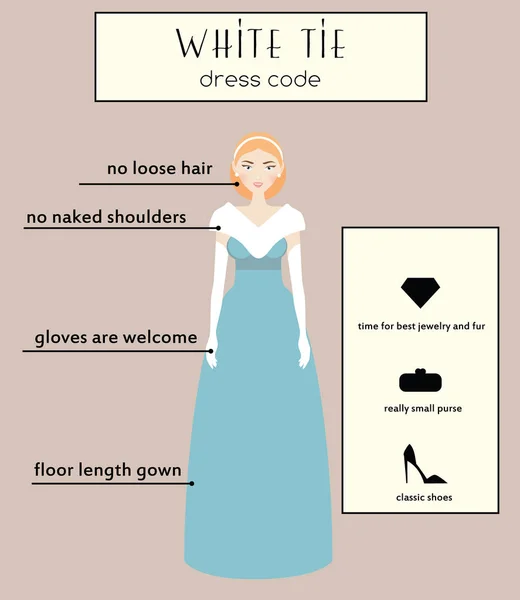 WHITE TIE
dress code

no loose hair

no naked shoulders

gloves are welcome

floor length gown

time for best jewelry and fur

really small purse

classic shoes