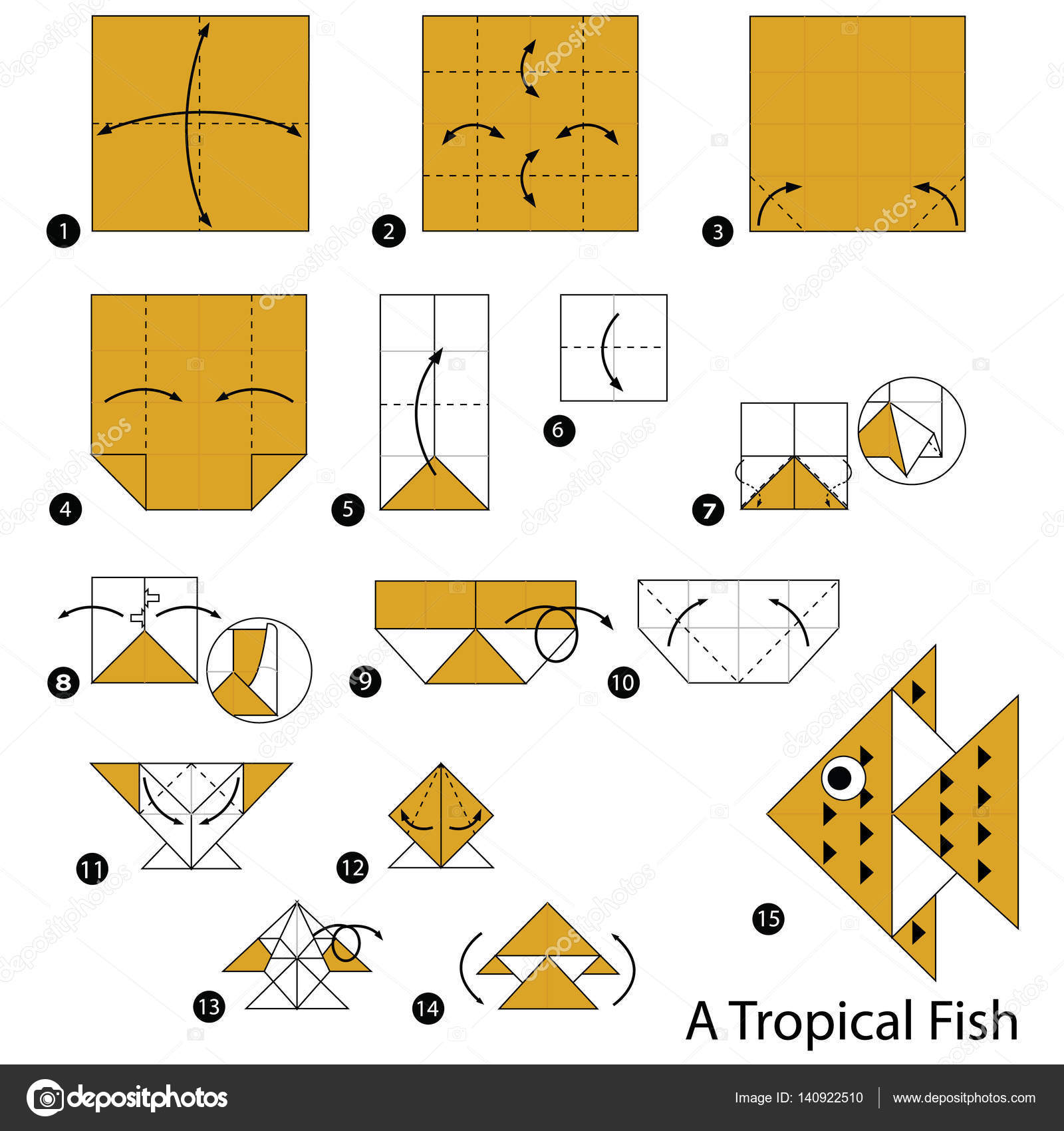 1
2
3
4
5
6
7
8
9
10
11
12
13
14
15

A Tropical Fish

depositphotos

Image ID: 140922510

www.depositphotos.com