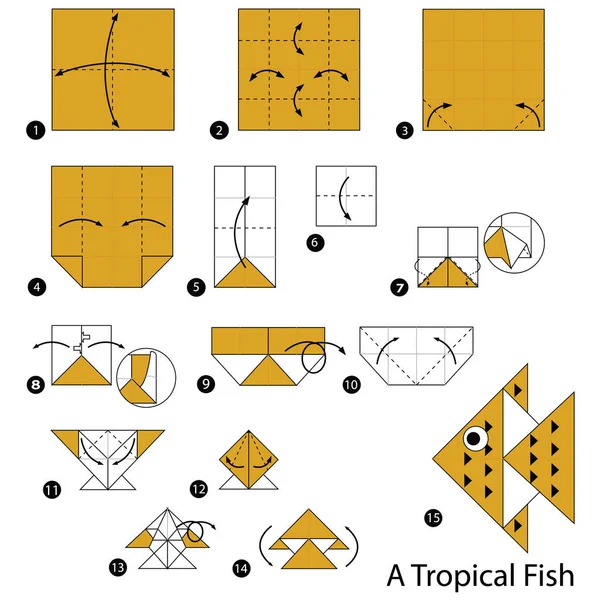 1
2
3
4
5
6
7
8
9
10
11
12
13
14
15
A Tropical Fish