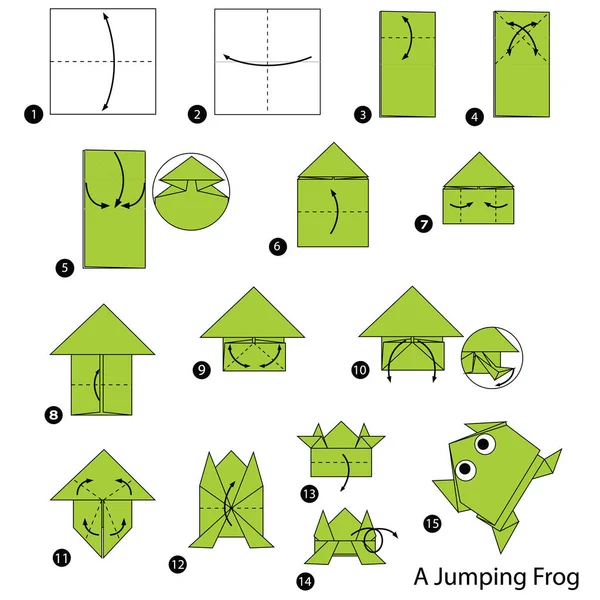 1
2
3
4
5
6
7
8
9
10
11
12
13
14
15
A Jumping Frog