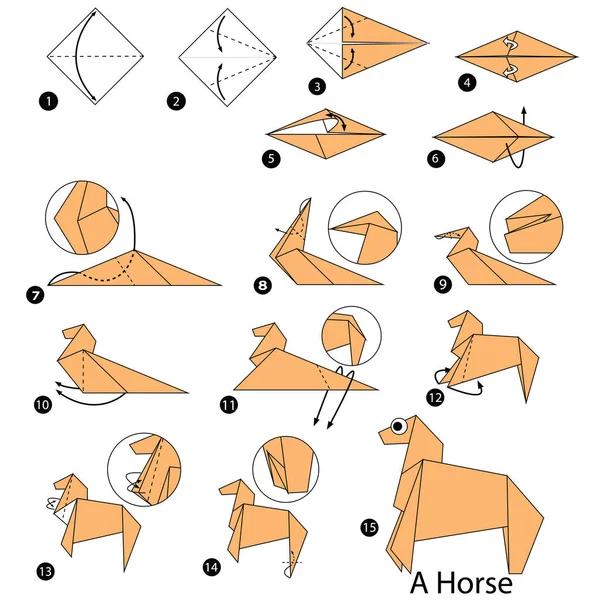 1
2
3
4
5
6
7
8
9
10
11
12
13
14
15
A Horse