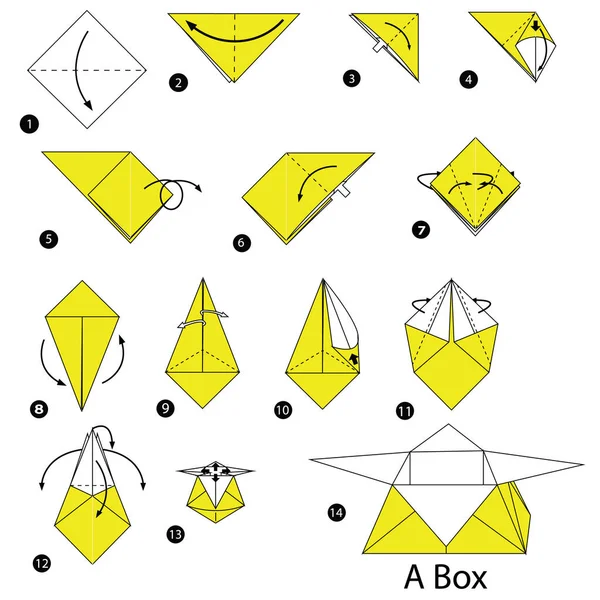 1
2
3
4
5
6
7
8
9
10
11
12
13
14
A Box