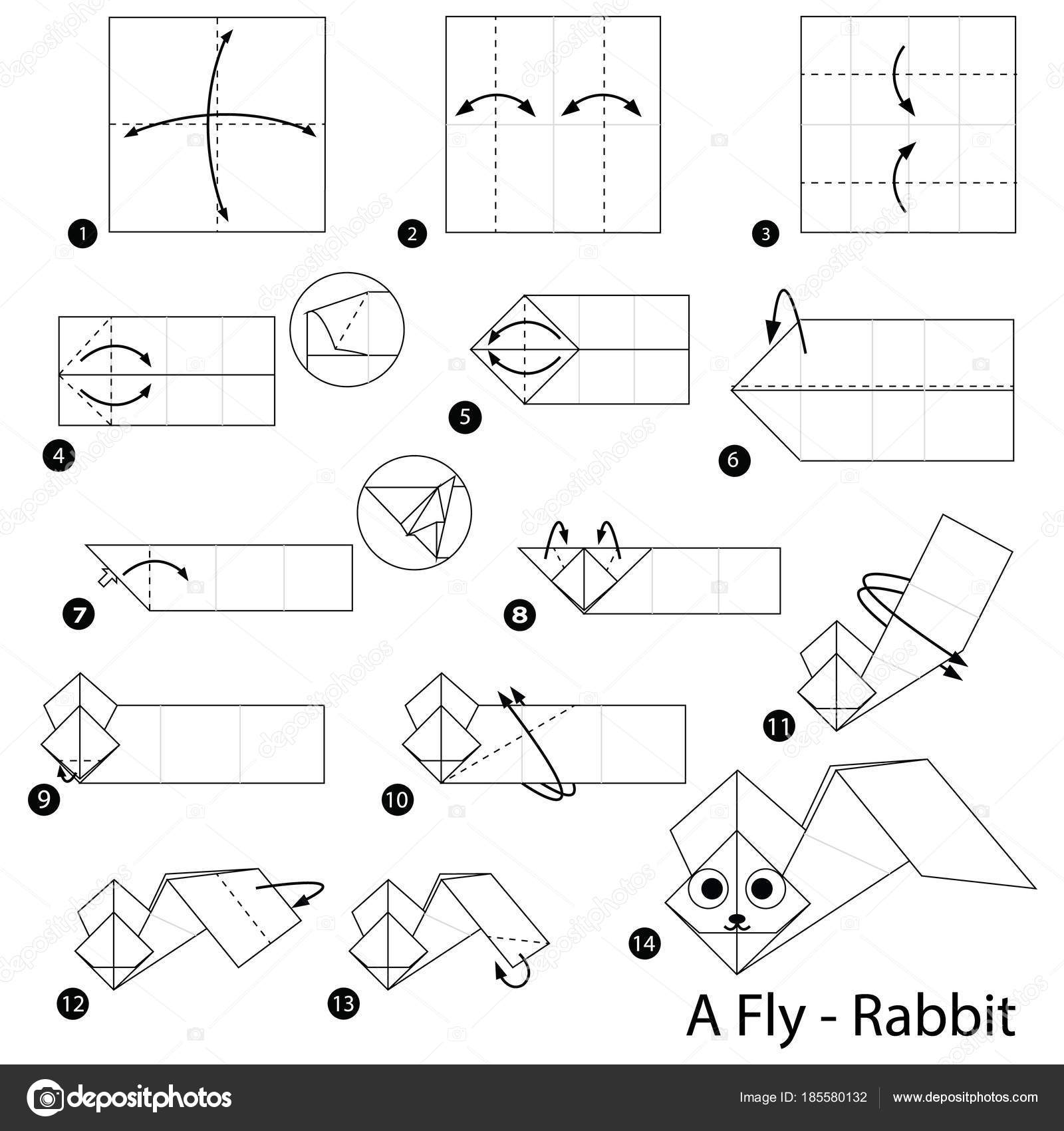 1

2

3

4

5

6

7

8

9

10

11

12

13

14

A Fly - Rabbit

depositphotos

Image ID: 185580132

www.depositphotos.com