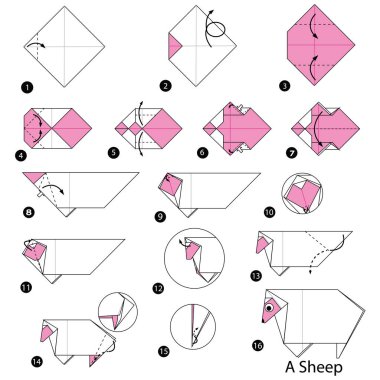 1
2
3
4
5
6
7
8
9
10
11
12
13
14
15
16
A Sheep