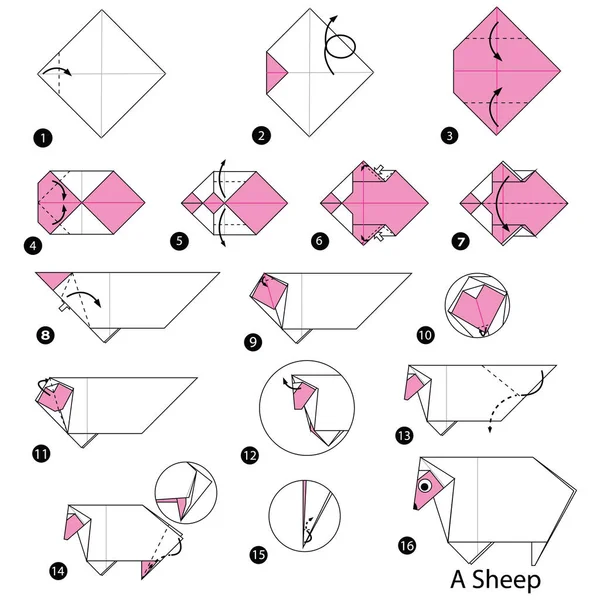 1
2
3
4
5
6
7
8
9
10
11
12
13
14
15
16
A Sheep