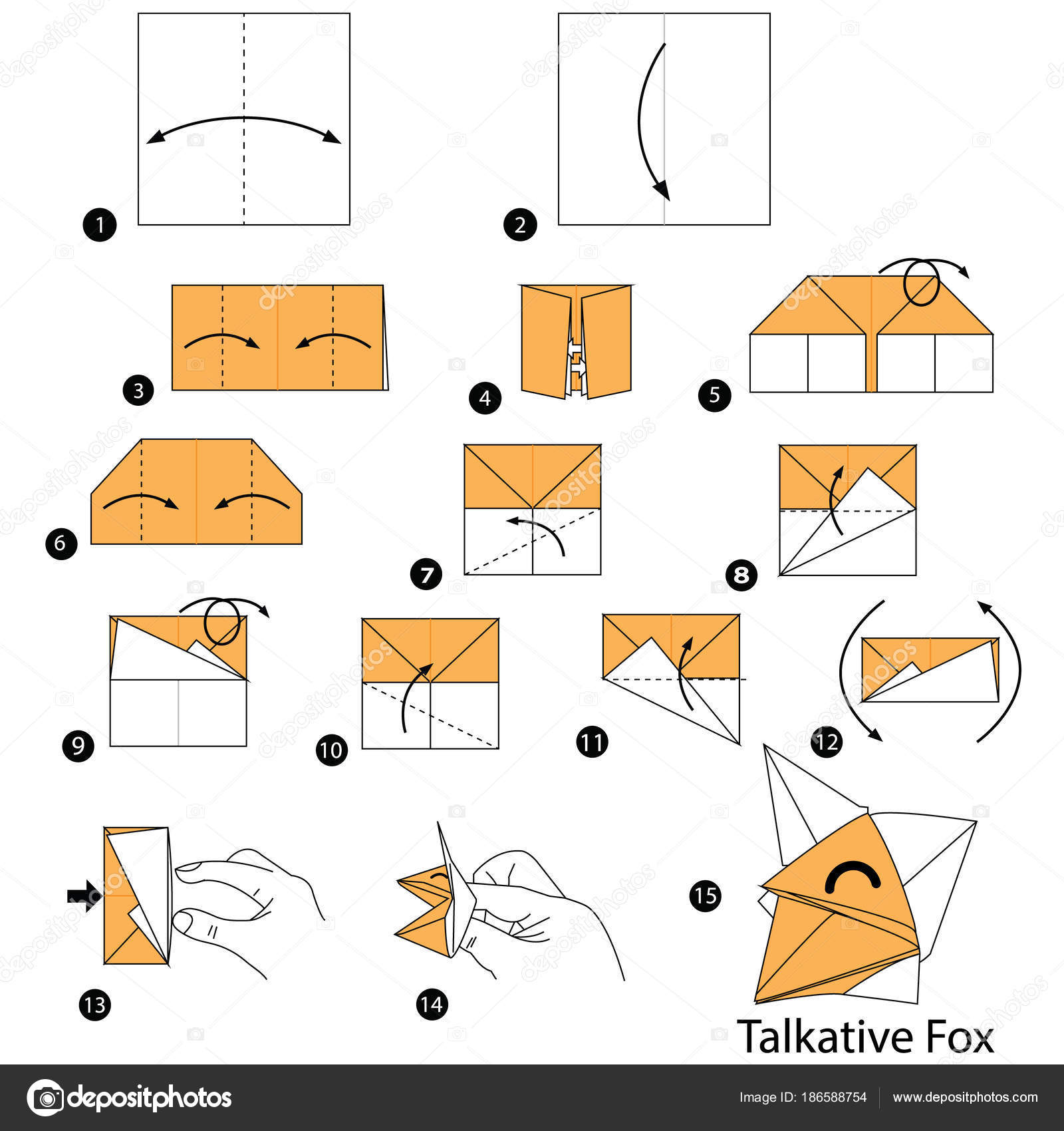 1
2
3
4
5
6
7
8
9
10
11
12
13
14
15
Talkative Fox

depositphotos
Image ID: 186588754
www.depositphotos.com