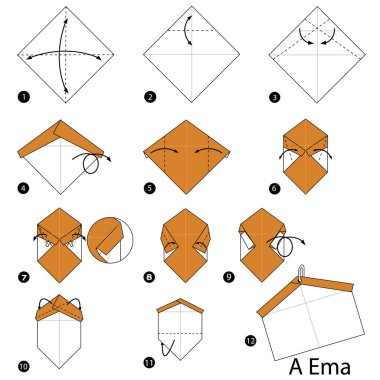 1
2
3
4
5
6
7
8
9
10
11
12
A Ema