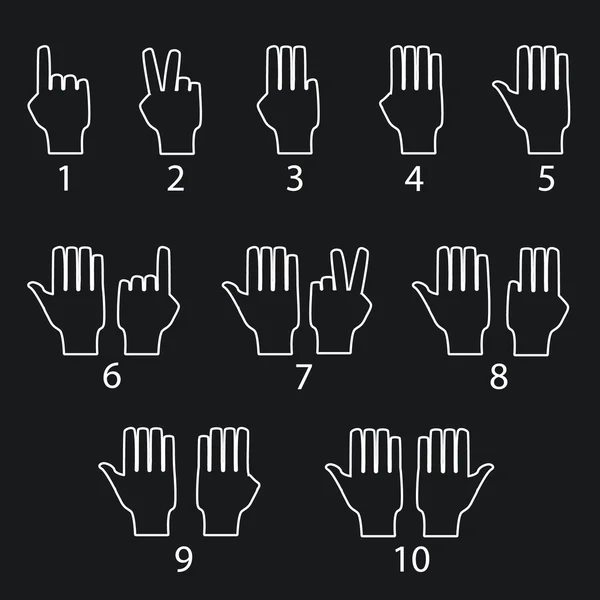 1 2 3 4 5

6 7 8

9 10