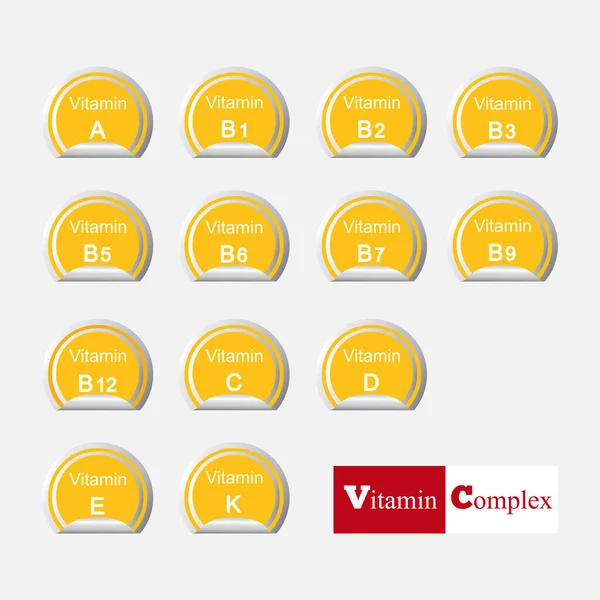 Vitamin A

Vitamin B1

Vitamin B2

Vitamin B3

Vitamin B5

Vitamin B6

Vitamin B7

Vitamin B9

Vitamin B12

Vitamin C

Vitamin D

Vitamin E

Vitamin K

Vitamin Complex