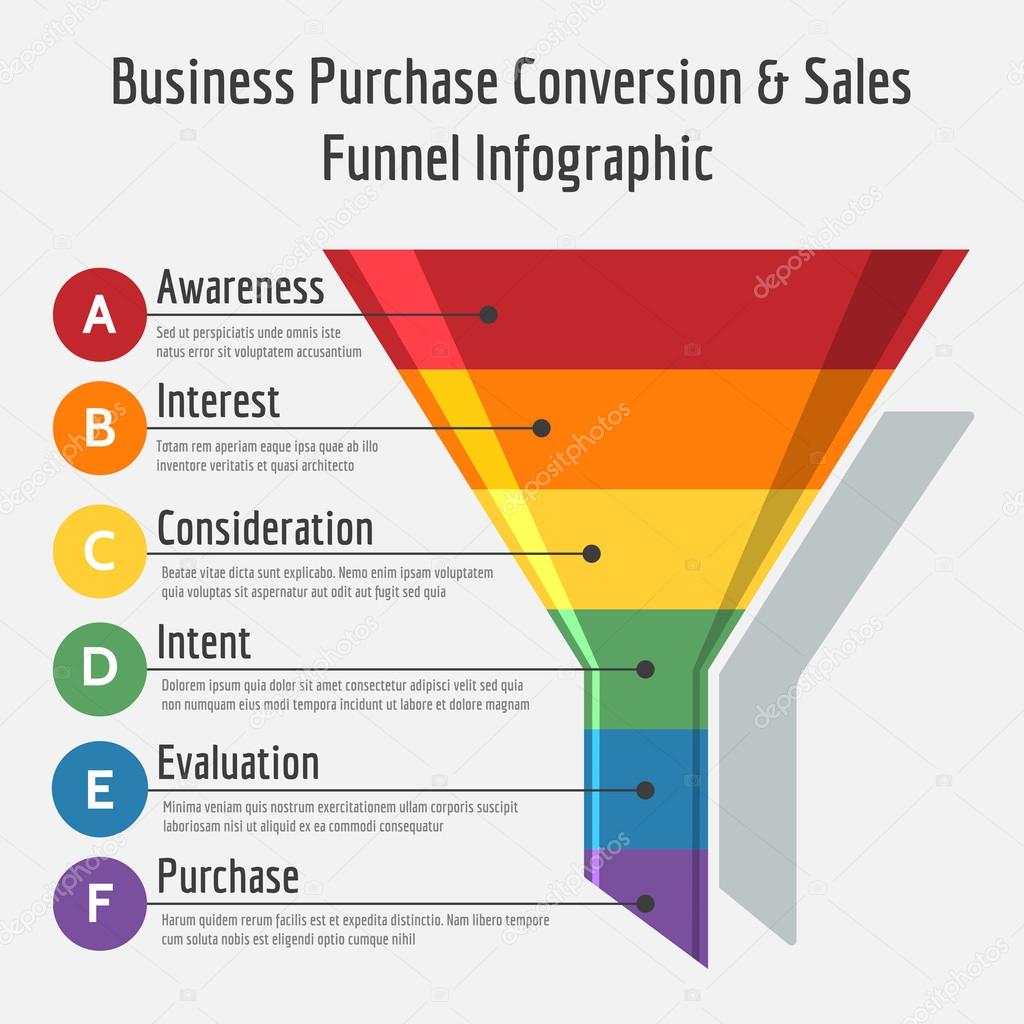 Business Purchase Conversion & Sales Funnel Infographic

A Awareness
Sed ut perspiciatis unde omnis iste natus error sit voluptatem accusantium

B Interest
Totam rem aperiam eaque ipsa quae ab illo inventore veritatis et quasi architecto

C Consideration
Beatae vitae dicta sunt explicabo. Nemo enim ipsam voluptatem quia voluptas sit aspernatur aut odit aut fugit sed quia

D Intent
Dolorem ipsum quia dolor sit amet consectetur adipisci velit sed quia non numquam eius modi tempora incidunt ut labore et dolore magnam

E Evaluation
Minima veniam quis nostrum exercitationem ullam corporis suscipit laboriosam nisi ut aliquid ex ea commodi consequatur

F Purchase
Harum quidem rerum facilis est et expedita distinctio. Nam libero tempore cum soluta nobis est eligendi optio cumque nihil

depositphotos