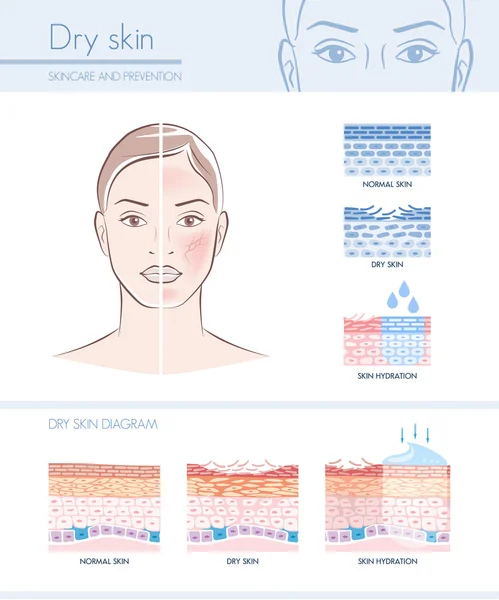 Dry skin

SKINCARE AND PREVENTION

NORMAL SKIN

DRY SKIN

SKIN HYDRATION

DRY SKIN DIAGRAM

NORMAL SKIN

DRY SKIN

SKIN HYDRATION