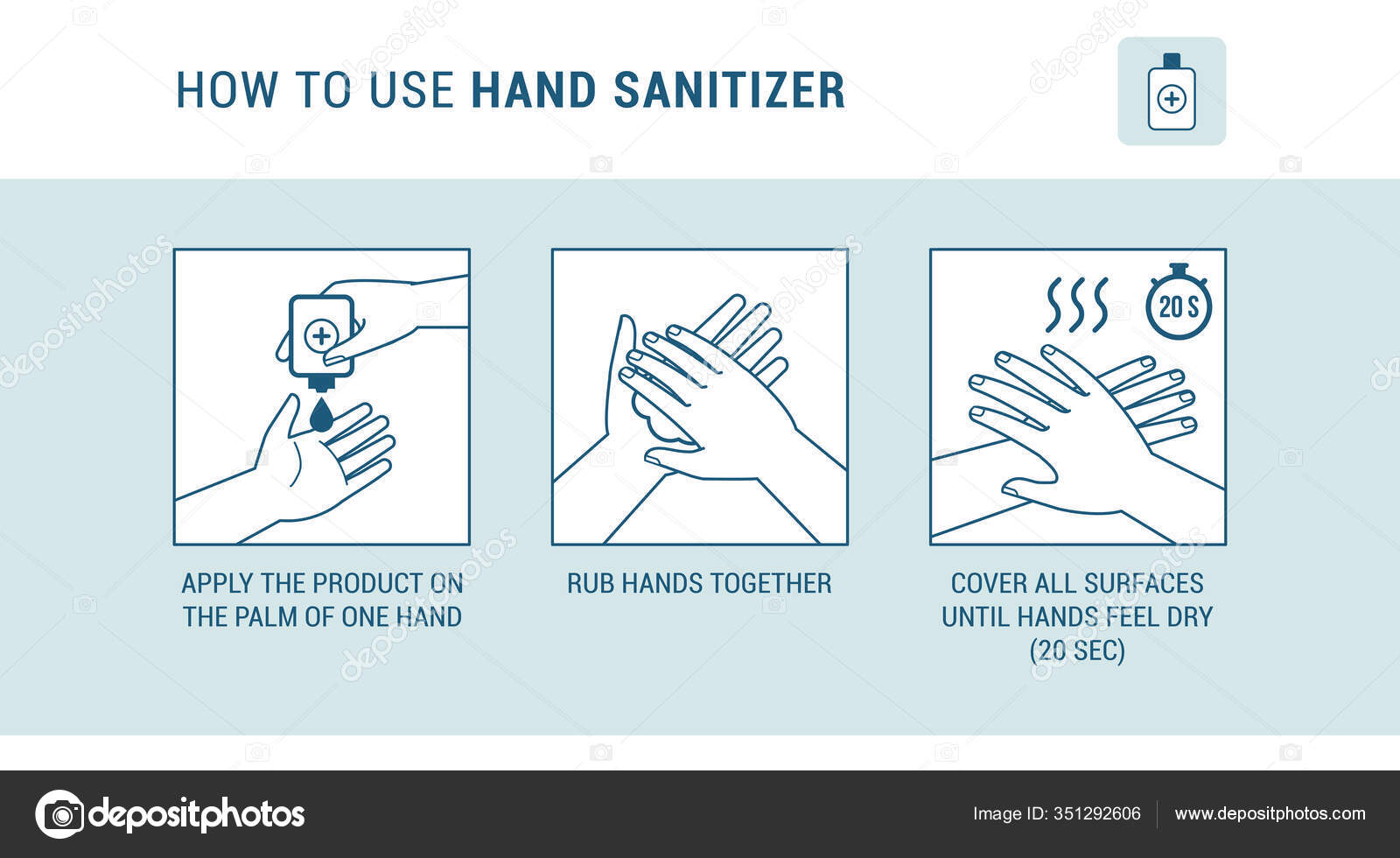 HOW TO USE HAND SANITIZER

20 S

APPLY THE PRODUCT ON THE PALM OF ONE HAND

RUB HANDS TOGETHER

COVER ALL SURFACES UNTIL HANDS FEEL DRY (20 SEC)

depositphotos

Image ID: 351292606

www.depositphotos.com