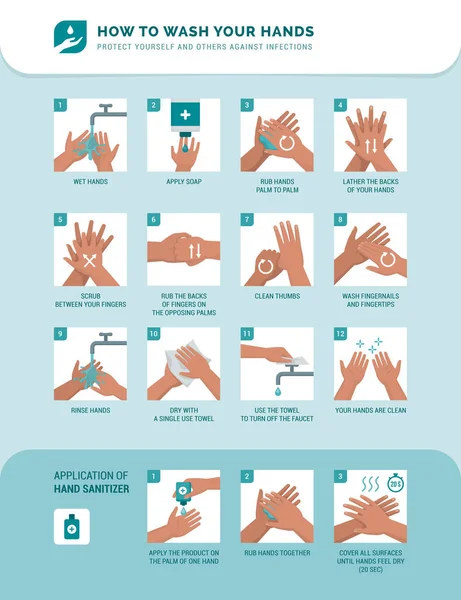 HOW TO WASH YOUR HANDS
PROTECT YOURSELF AND OTHERS AGAINST INFECTIONS

1
WET HANDS

2
APPLY SOAP

3
RUB HANDS PALM TO PALM

4
LATHER THE BACKS OF YOUR HANDS

5
SCRUB BETWEEN YOUR FINGERS

6
RUB THE BACKS OF FINGERS ON THE OPPOSING PALMS

7
CLEAN THUMBS

8
WASH FINGERNAILS AND FINGERTIPS

9
RINSE HANDS

10
DRY WITH A SINGLE USE TOWEL

11
USE THE TOWEL TO TURN OFF THE FAUCET

12
YOUR HANDS ARE CLEAN

APPLICATION OF HAND SANITIZER

1
APPLY THE PRODUCT ON THE PALM OF ONE HAND

2
RUB HANDS TOGETHER

3
20 S
COVER ALL SURFACES UNTIL HANDS FEEL DRY (20 SEC)