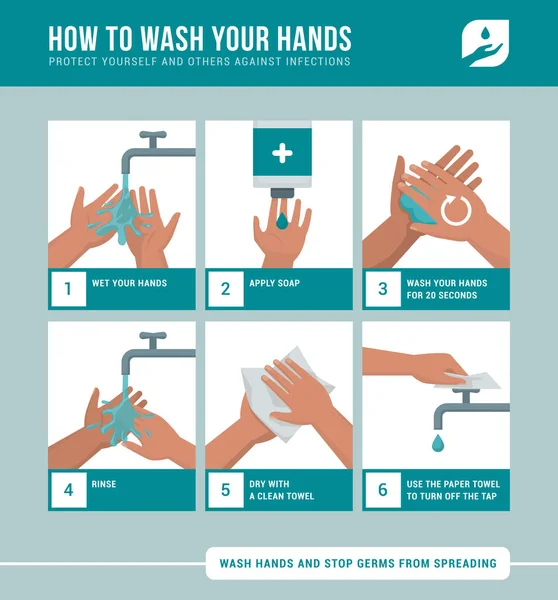 HOW TO WASH YOUR HANDS
PROTECT YOURSELF AND OTHERS AGAINST INFECTIONS

1 WET YOUR HANDS

2 APPLY SOAP

3 WASH YOUR HANDS FOR 20 SECONDS

4 RINSE

5 DRY WITH A CLEAN TOWEL

6 USE THE PAPER TOWEL TO TURN OFF THE TAP

WASH HANDS AND STOP GERMS FROM SPREADING