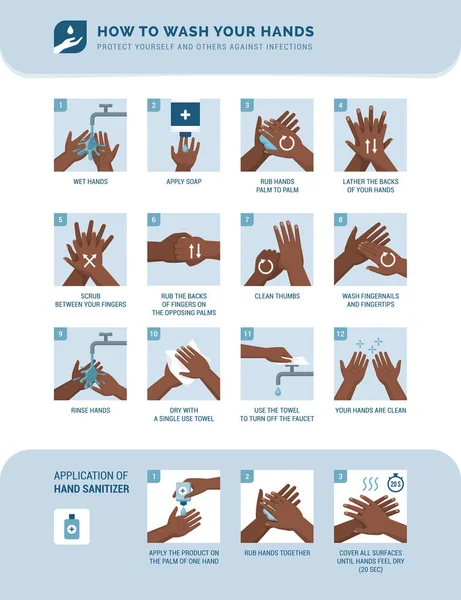 HOW TO WASH YOUR HANDS
PROTECT YOURSELF AND OTHERS AGAINST INFECTIONS

1
WET HANDS

2
APPLY SOAP

3
RUB HANDS PALM TO PALM

4
LATHER THE BACKS OF YOUR HANDS

5
SCRUB BETWEEN YOUR FINGERS

6
RUB THE BACKS OF FINGERS ON THE OPPOSING PALMS

7
CLEAN THUMBS

8
WASH FINGERNAILS AND FINGERTIPS

9
RINSE HANDS

10
DRY WITH A SINGLE USE TOWEL

11
USE THE TOWEL TO TURN OFF THE FAUCET

12
YOUR HANDS ARE CLEAN

APPLICATION OF HAND SANITIZER

1
APPLY THE PRODUCT ON THE PALM OF ONE HAND

2
RUB HANDS TOGETHER

3
20 S
COVER ALL SURFACES UNTIL HANDS FEEL DRY (20 SEC)