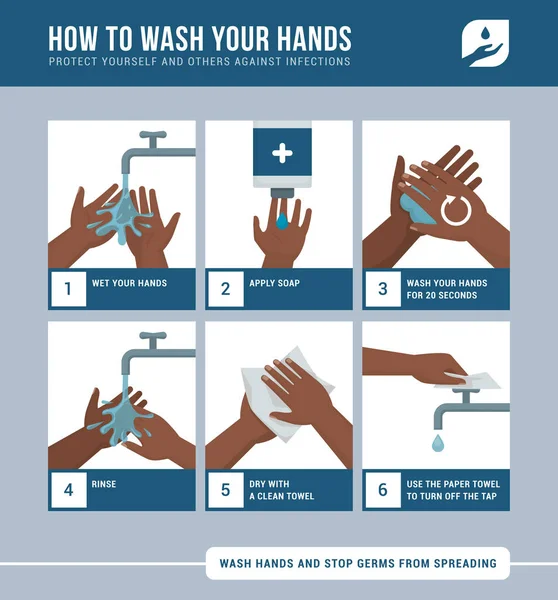 HOW TO WASH YOUR HANDS
PROTECT YOURSELF AND OTHERS AGAINST INFECTIONS

1 WET YOUR HANDS

2 APPLY SOAP

3 WASH YOUR HANDS FOR 20 SECONDS

4 RINSE

5 DRY WITH A CLEAN TOWEL

6 USE THE PAPER TOWEL TO TURN OFF THE TAP

WASH HANDS AND STOP GERMS FROM SPREADING