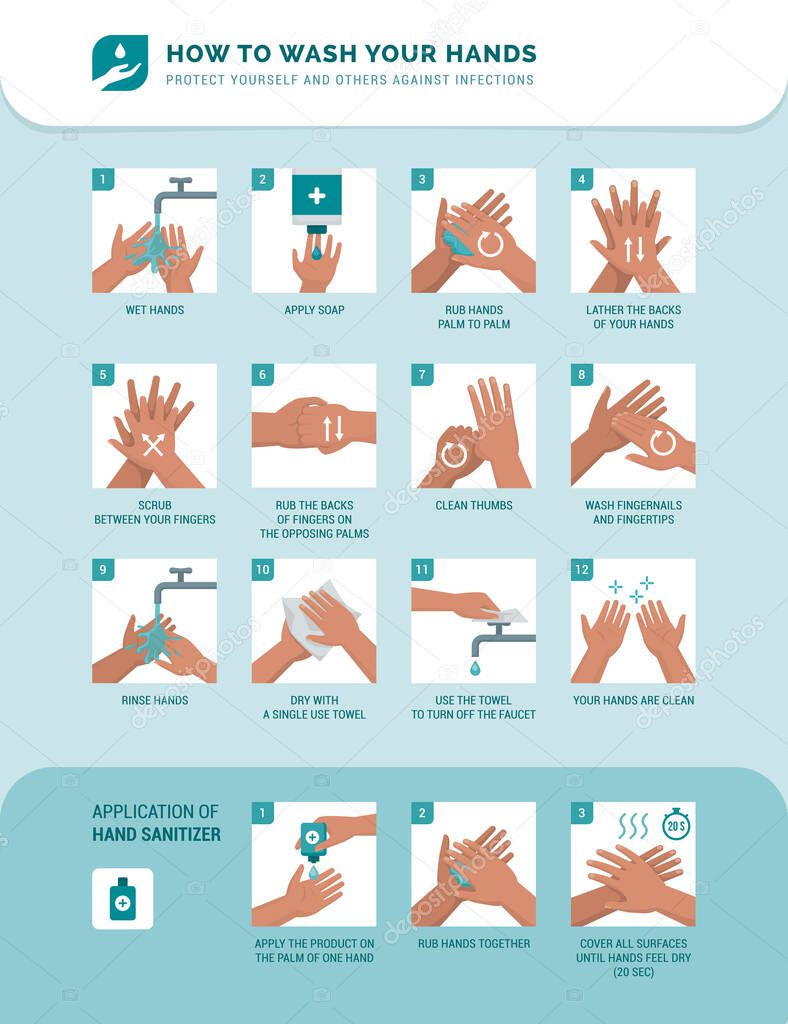 HOW TO WASH YOUR HANDS
PROTECT YOURSELF AND OTHERS AGAINST INFECTIONS

1
WET HANDS

2
APPLY SOAP

3
RUB HANDS PALM TO PALM

4
LATHER THE BACKS OF YOUR HANDS

5
SCRUB BETWEEN YOUR FINGERS

6
RUB THE BACKS OF FINGERS ON THE OPPOSING PALMS

7
CLEAN THUMBS

8
WASH FINGERNAILS AND FINGERTIPS

9
RINSE HANDS

10
DRY WITH A SINGLE USE TOWEL

11
USE THE TOWEL TO TURN OFF THE FAUCET

12
YOUR HANDS ARE CLEAN

APPLICATION OF HAND SANITIZER

1
APPLY THE PRODUCT ON THE PALM OF ONE HAND

2
RUB HANDS TOGETHER

3
20 S
COVER ALL SURFACES UNTIL HANDS FEEL DRY (20 SEC)

depositphotos